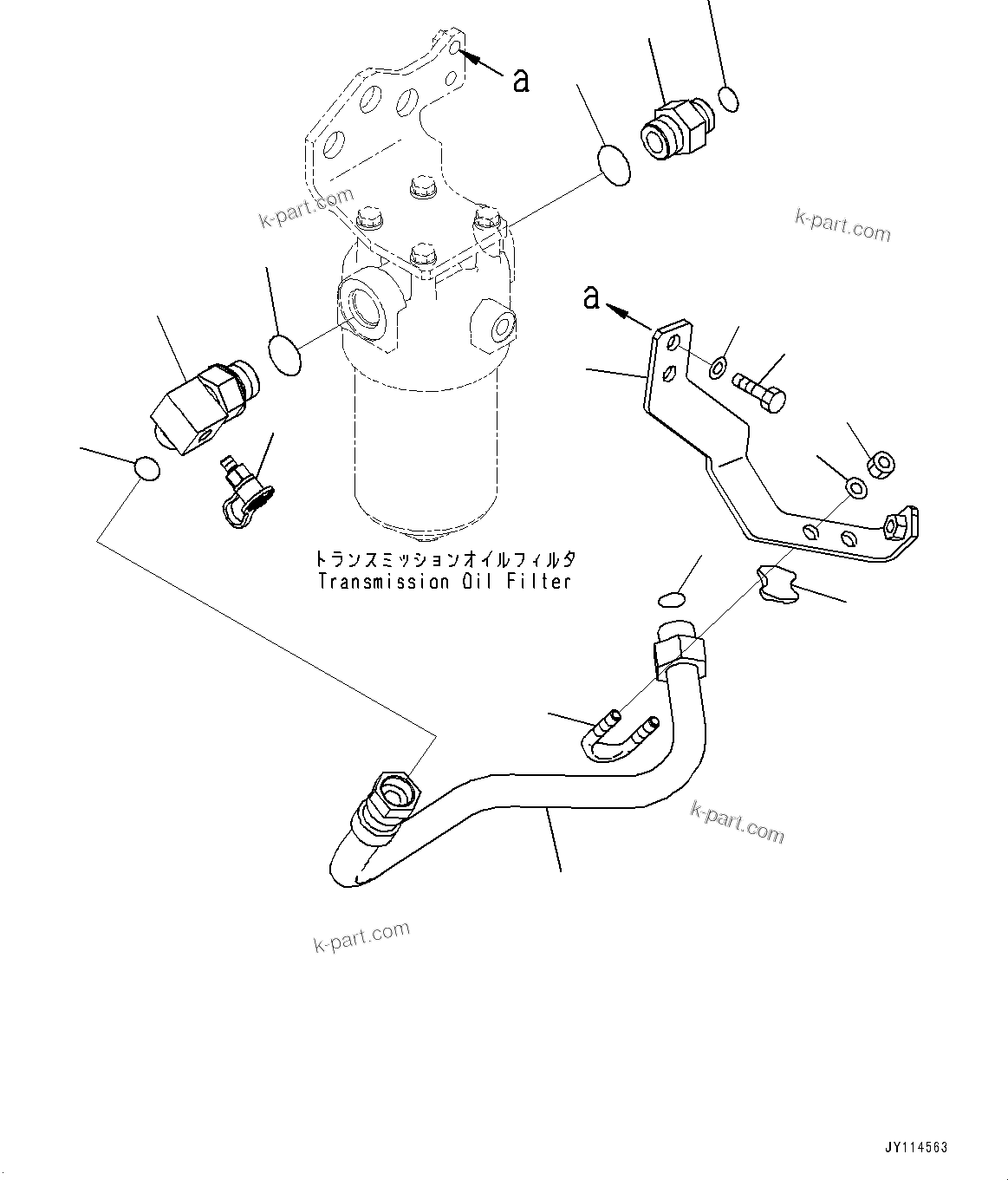 a

k-part.com

k-part.com

a

トランスミッションオイルフィルタ
Transmission Oil Filter

k-part.com

k-part.com

JY114563