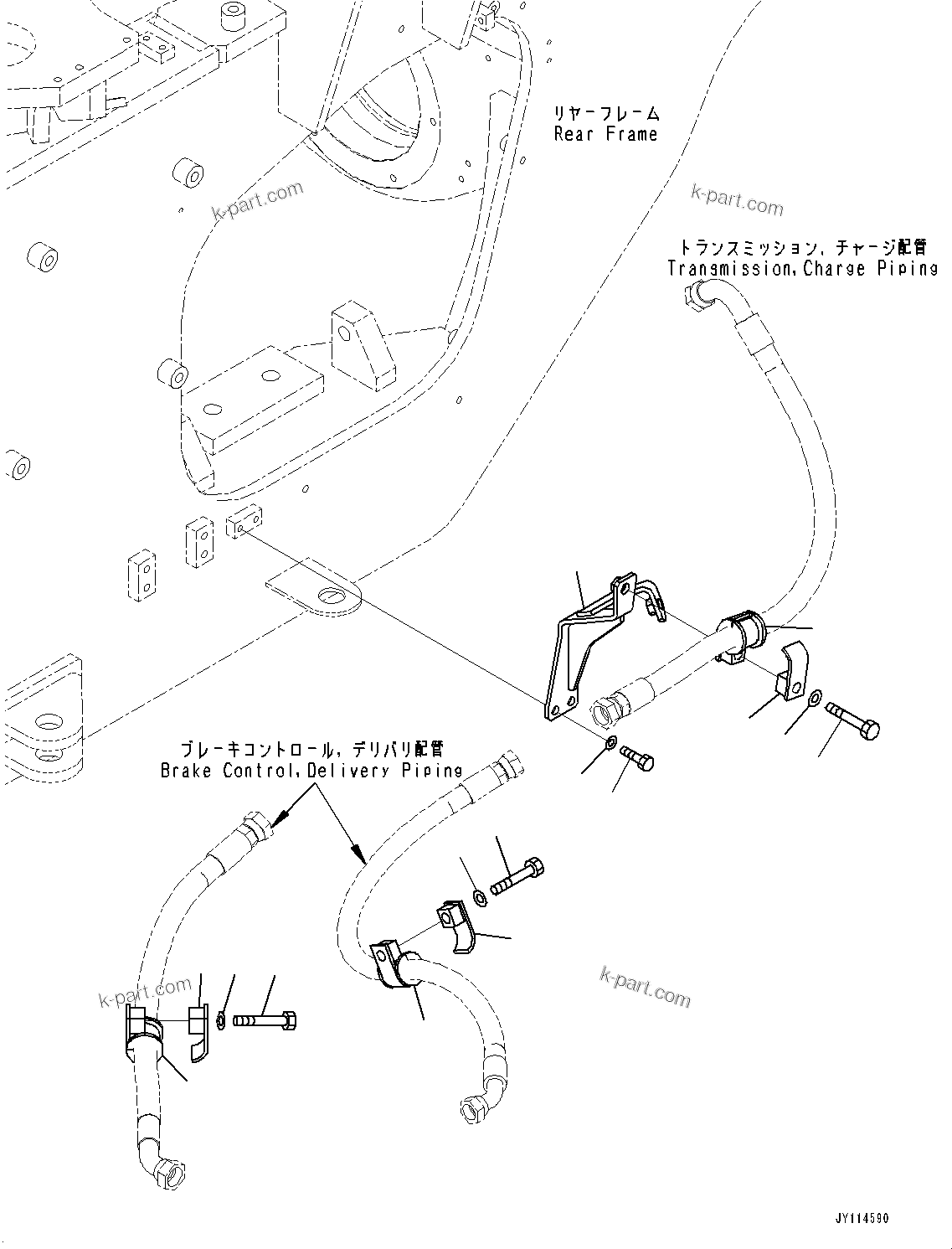 リヤーフレーム
Rear Frame

k-part.com

k-part.com

トランスミッション, チャージ配管
Transmission, Charge Piping

ブレーキコントロール, デリバリ配管
Brake Control, Delivery Piping

k-part.com

k-part.com

JY114590