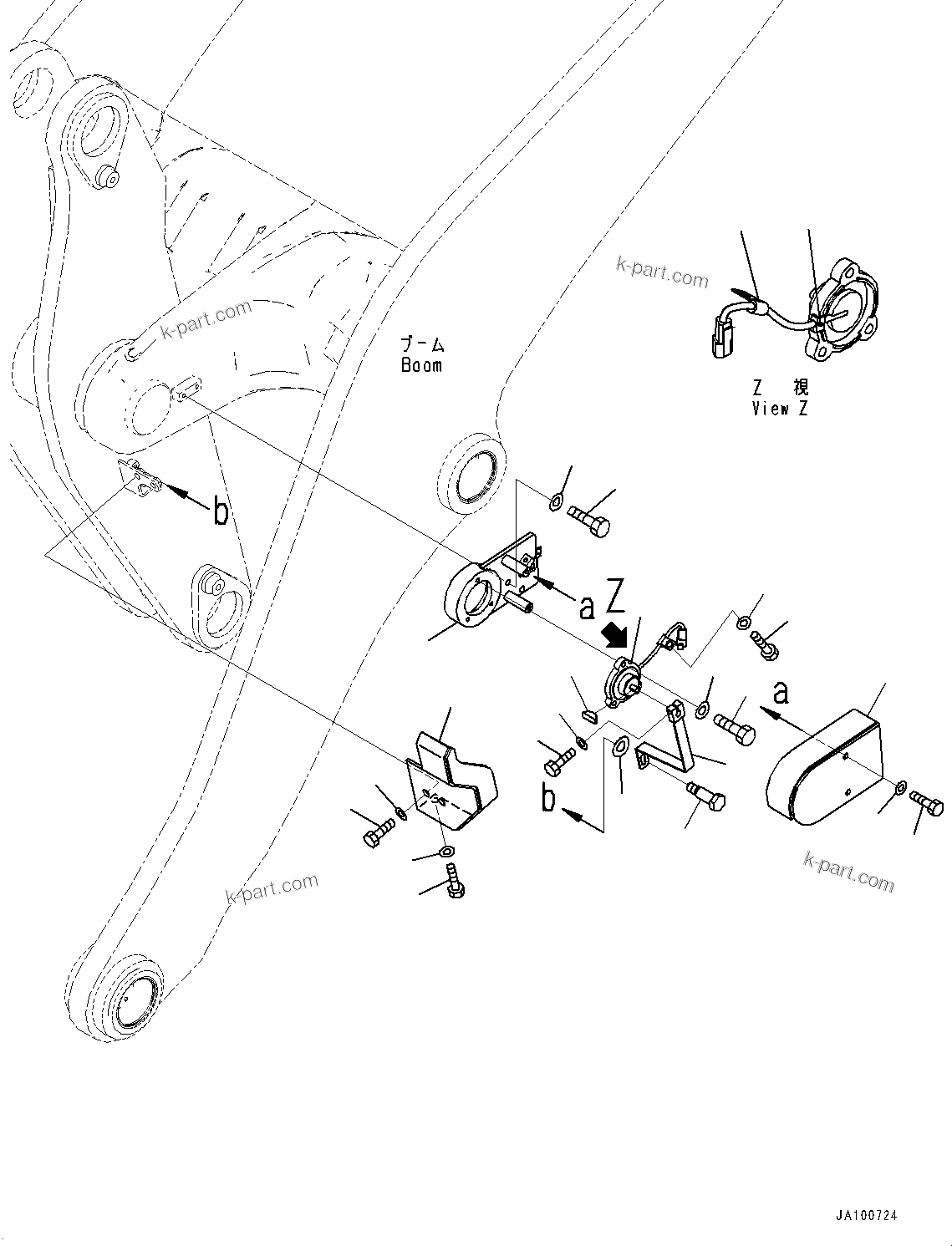 k-part.com

k-part.com

ブーム
Boom

Z 視
View Z

b

a

Z

a

b

k-part.com

k-part.com

JA100724