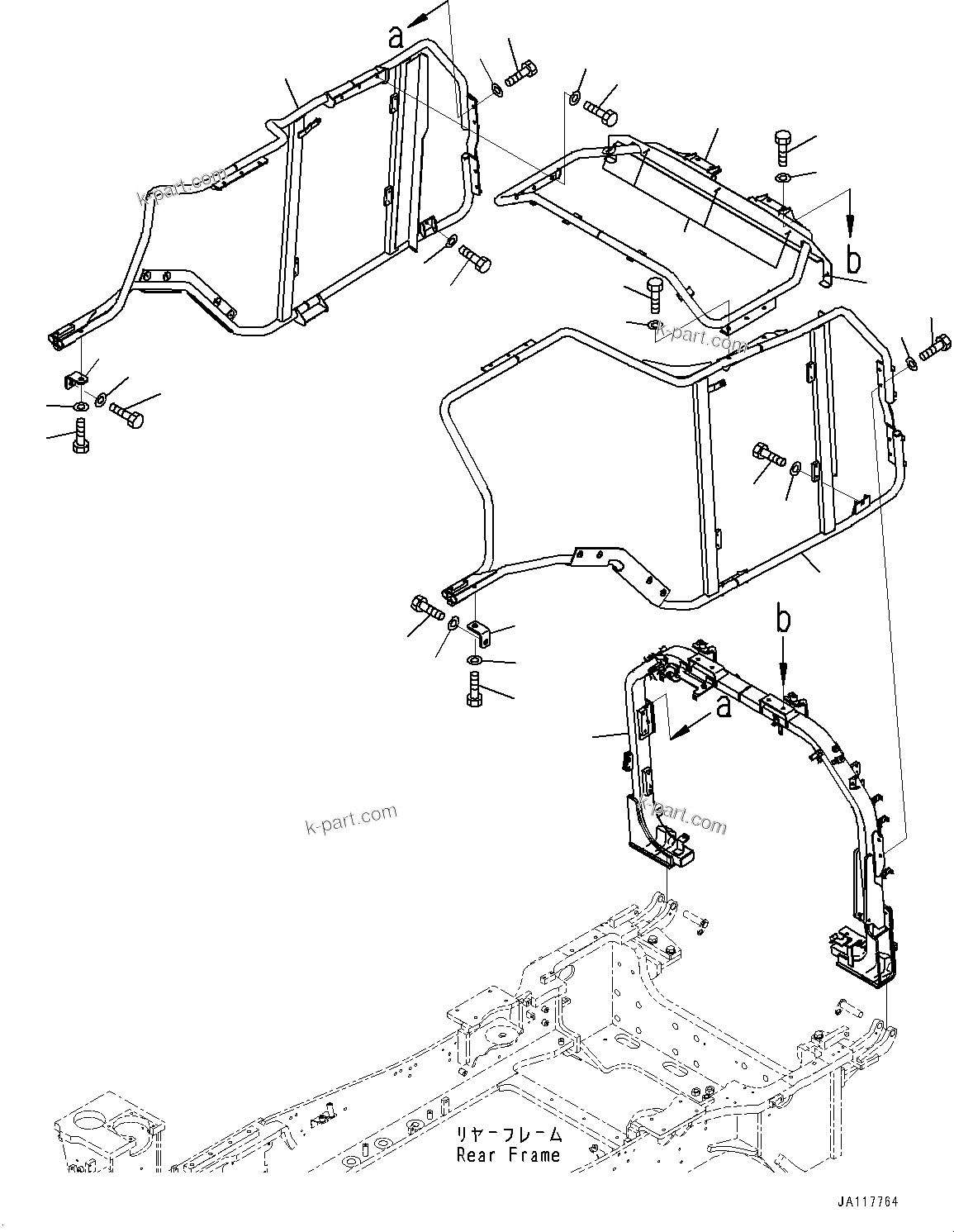 a

k-part.com

b

k-part.com

b

a

k-part.com

k-part.com

リヤーフレーム
Rear Frame

JA117764