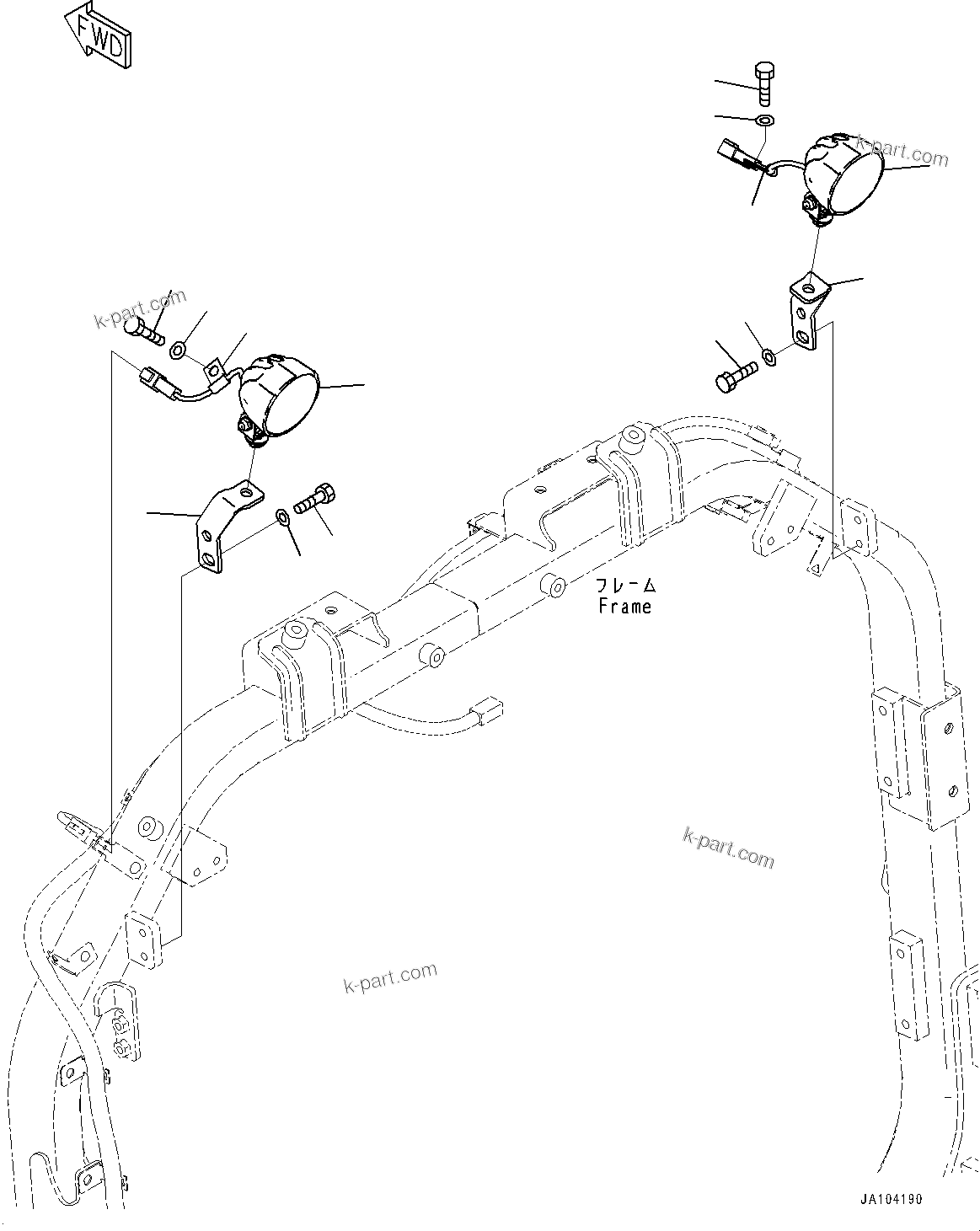 FWD

k-part.com

k-part.com

フレーム
Frame

k-part.com

k-part.com

JA104190