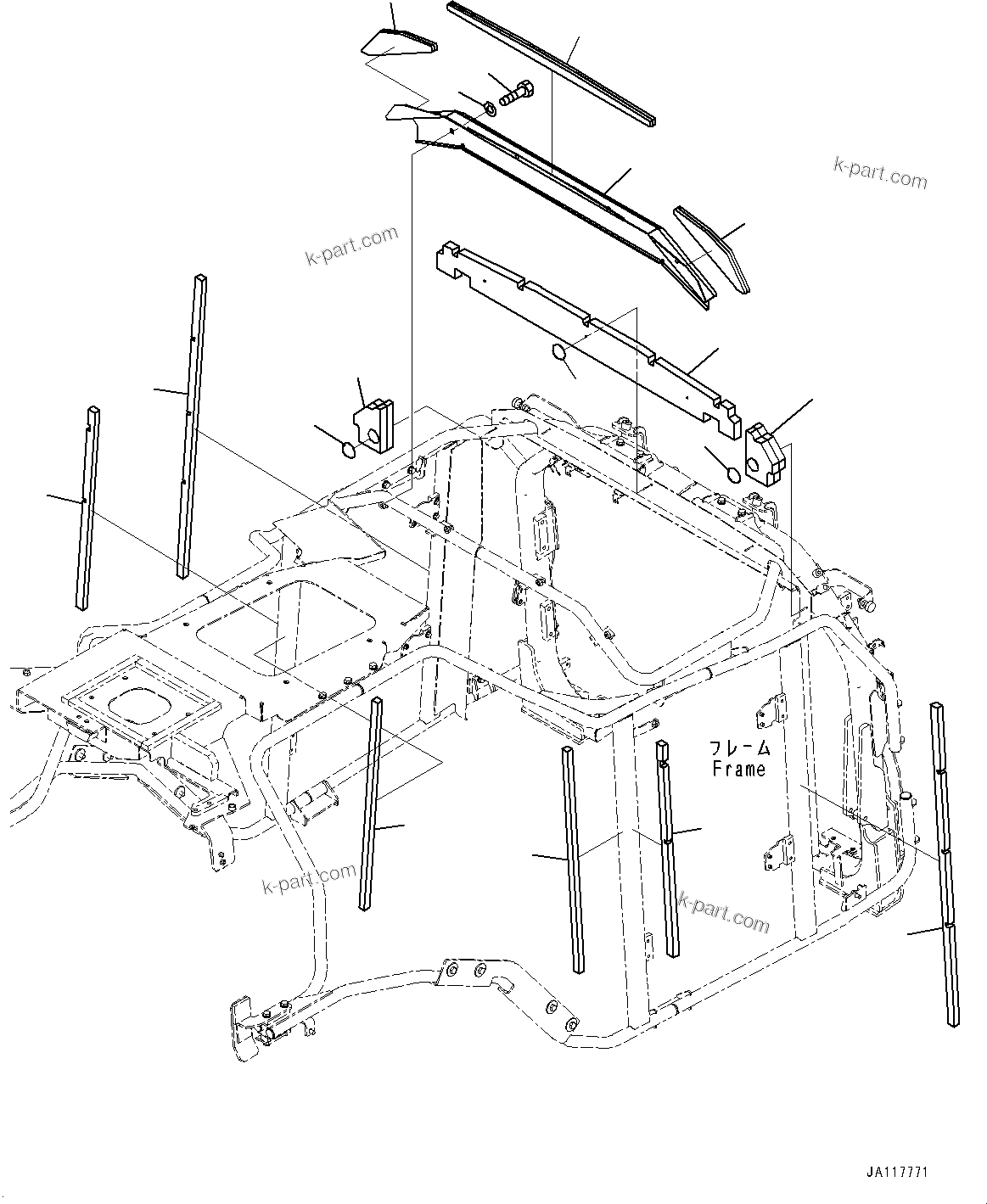 k-part.com

k-part.com

フレーム
Frame

k-part.com

k-part.com

JA117771