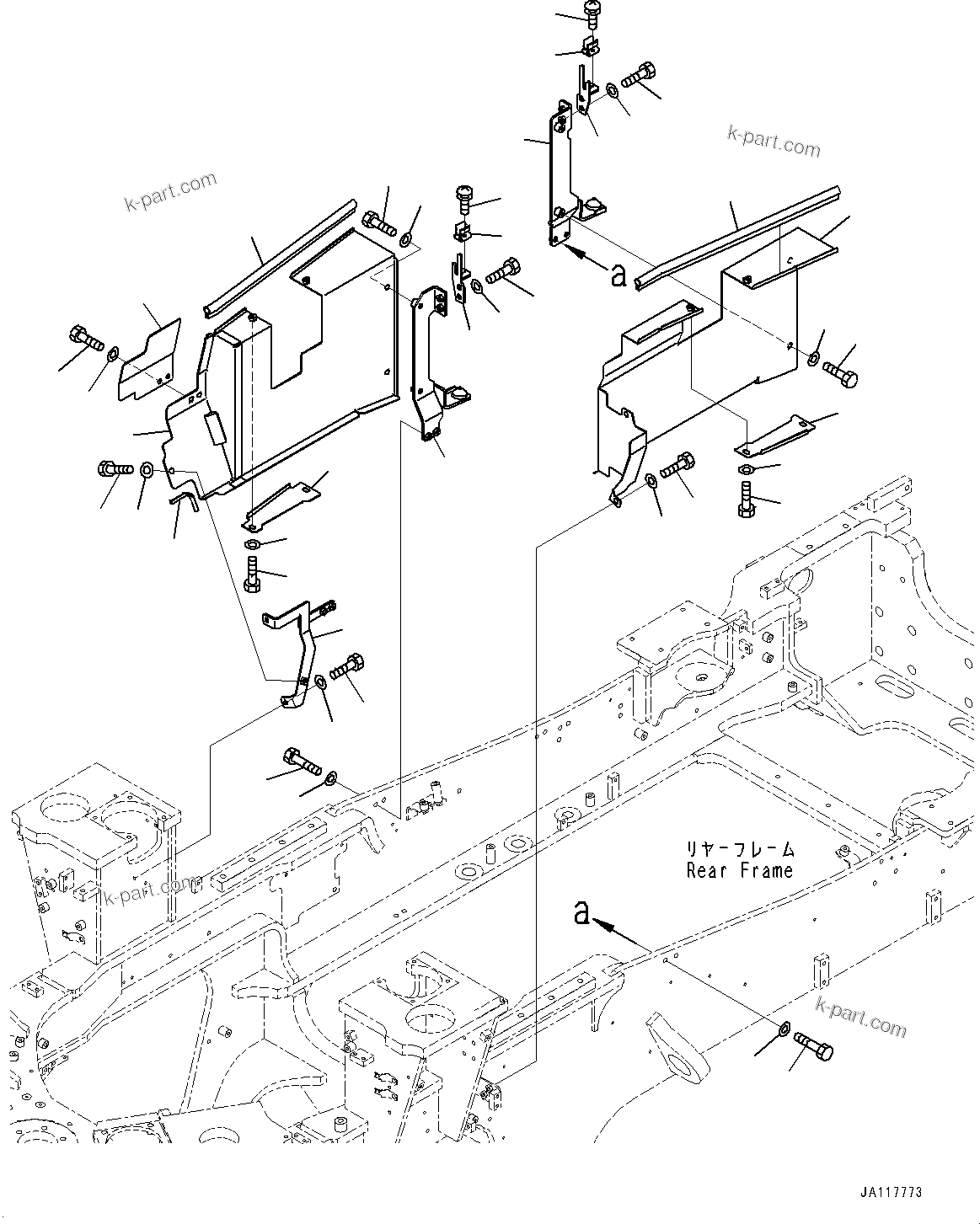 k-part.com

k-part.com

a

リヤーフレーム
Rear Frame

k-part.com

a

k-part.com

JA117773