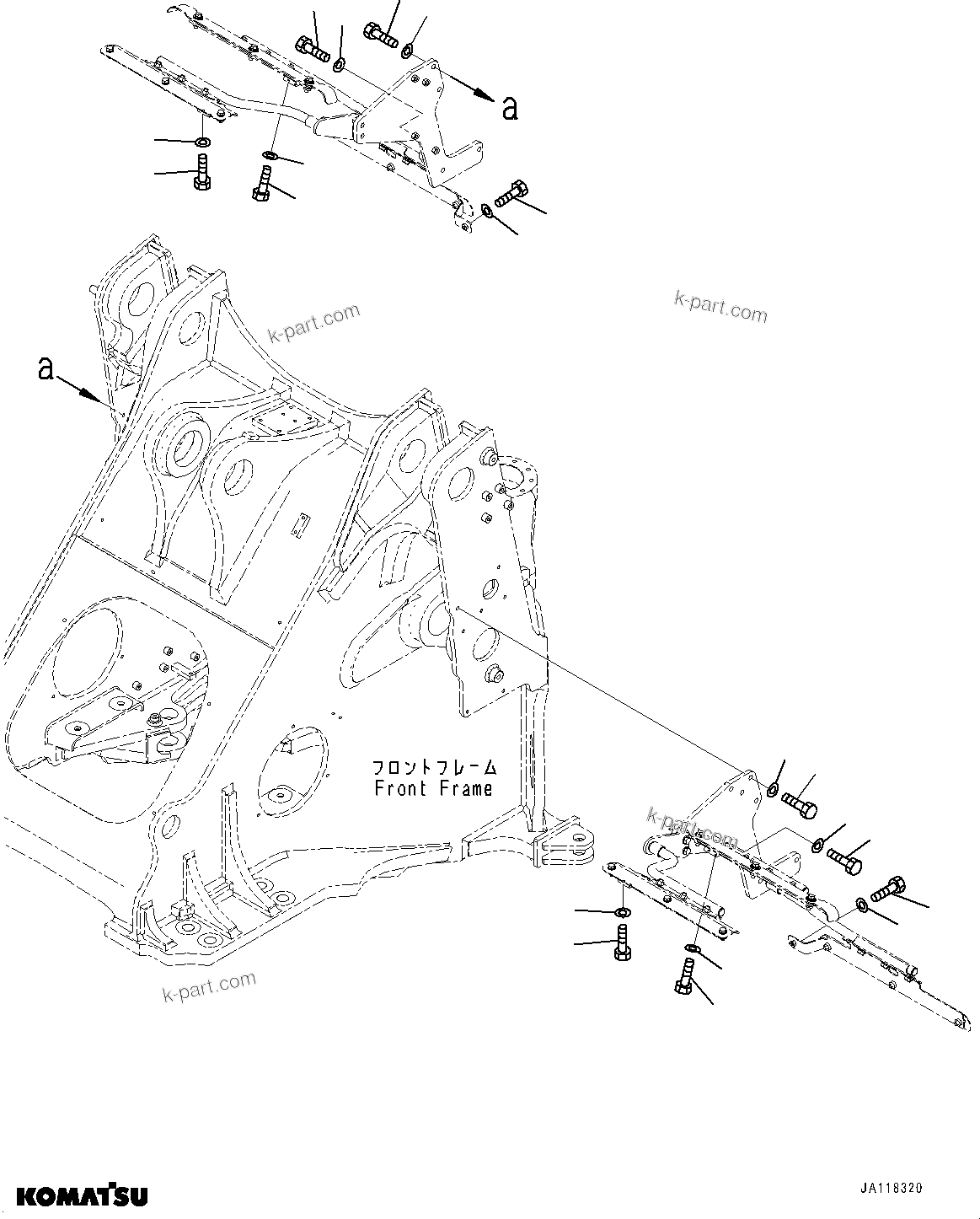 a

k-part.com

k-part.com

a

フロントフレーム
Front Frame

k-part.com

k-part.com

KOMATSU

JA118320