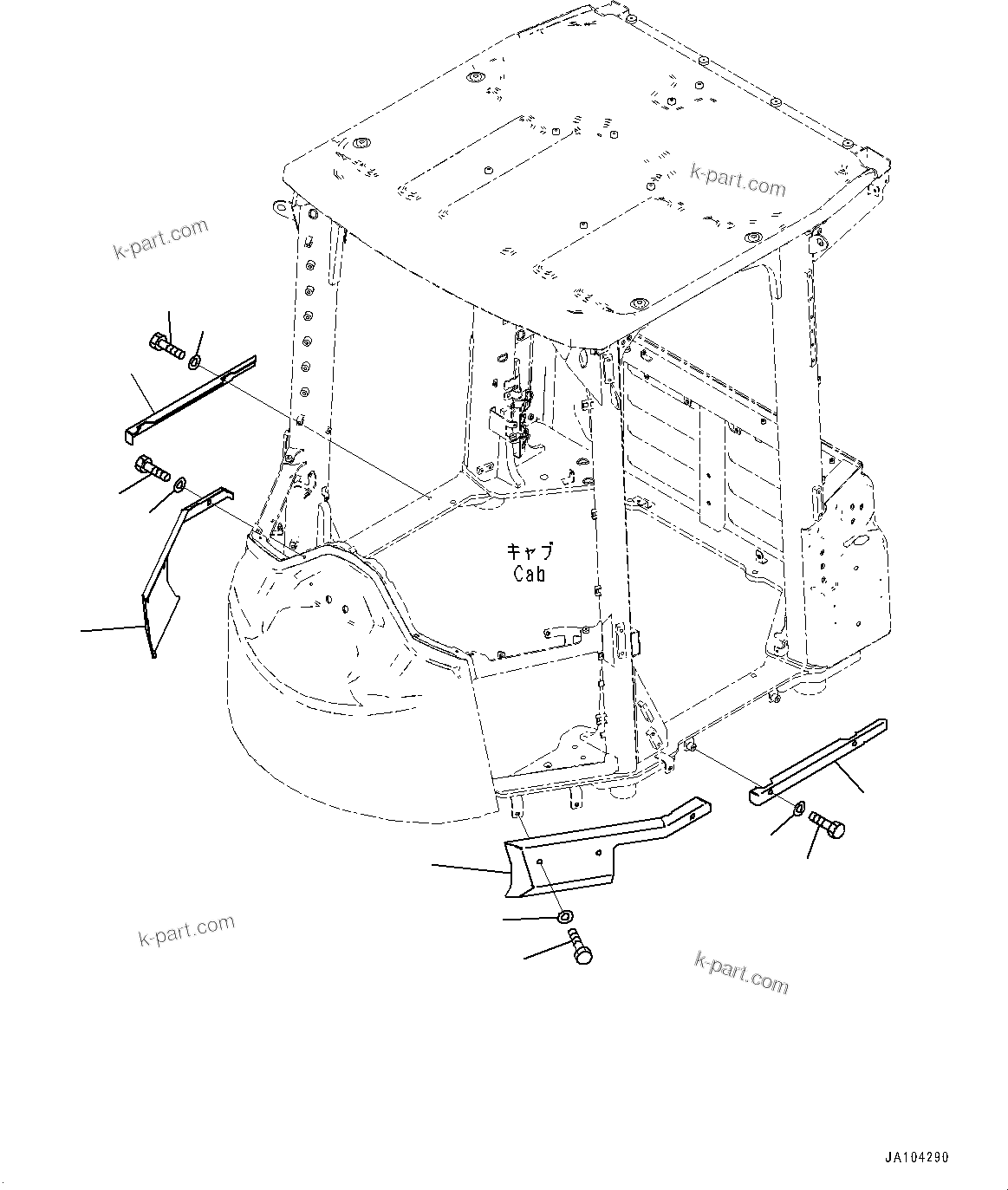 k-part.com

k-part.com

キャブ
Cab

k-part.com

k-part.com

JA104290