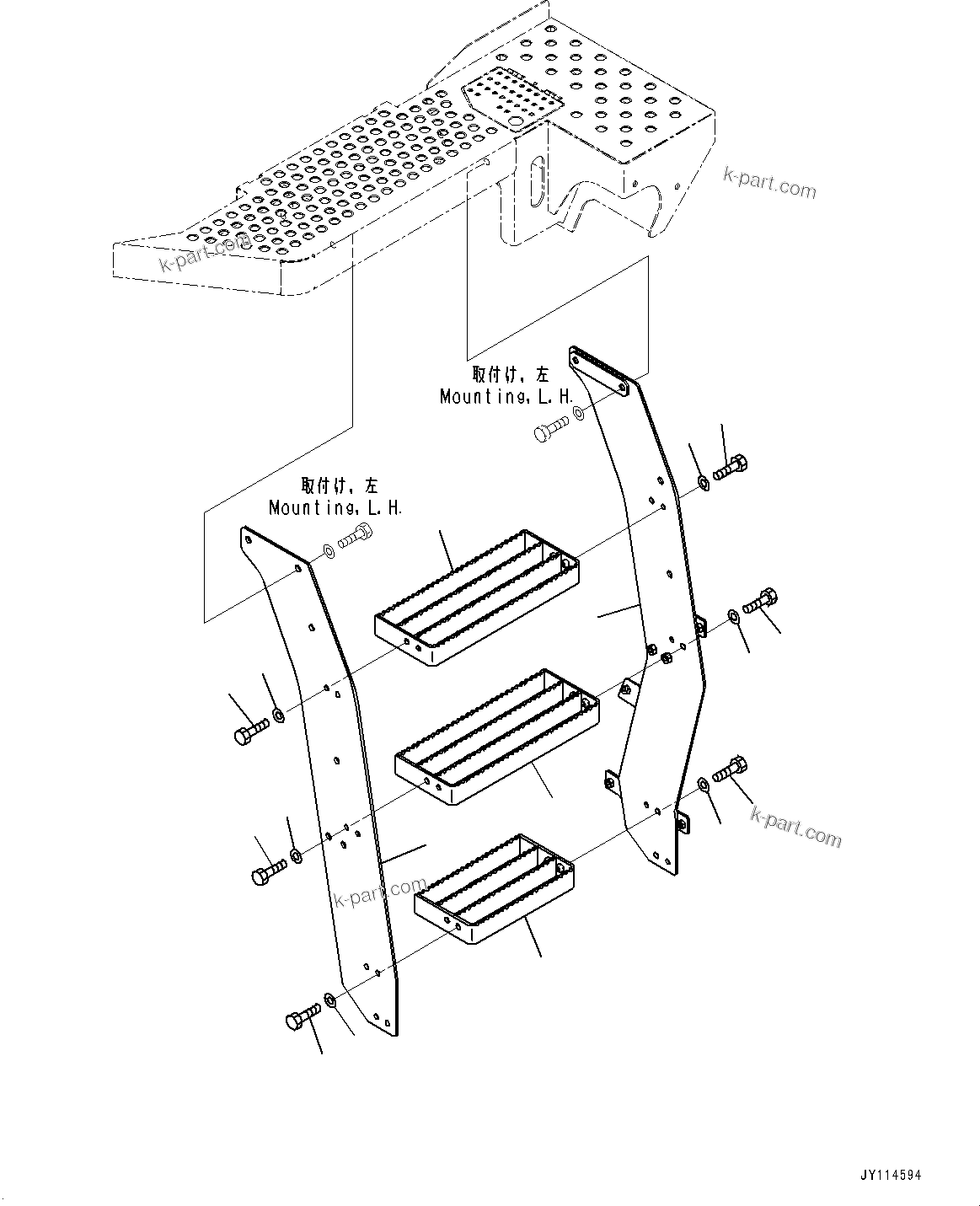 k-part.com

k-part.com

取付け, 左
Mounting, L.H.

取付け, 左
Mounting, L.H.

k-part.com

k-part.com

JY114594