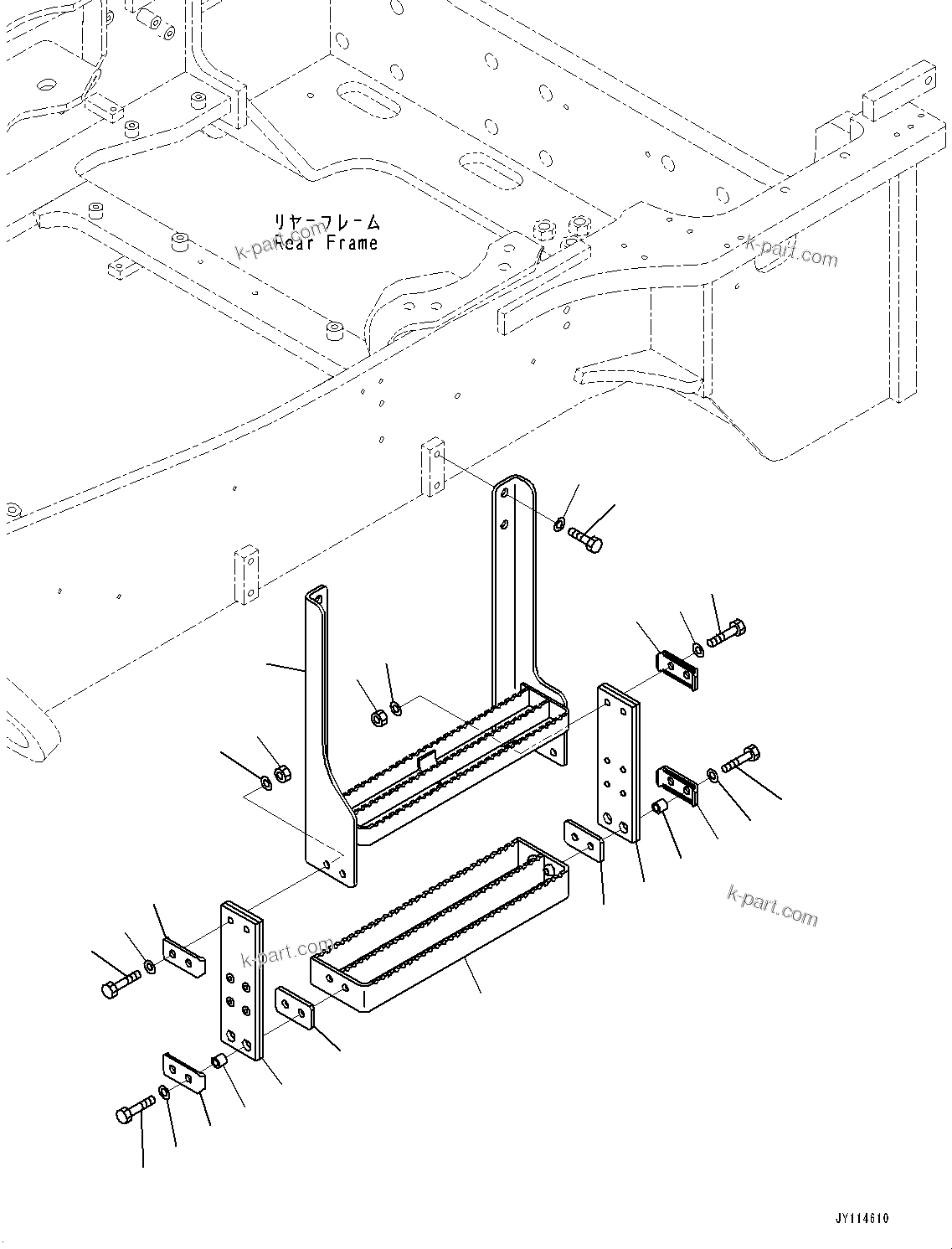 リヤーフレーム
Rear Frame

k-part.com

k-part.com

k-part.com

k-part.com

JY114610