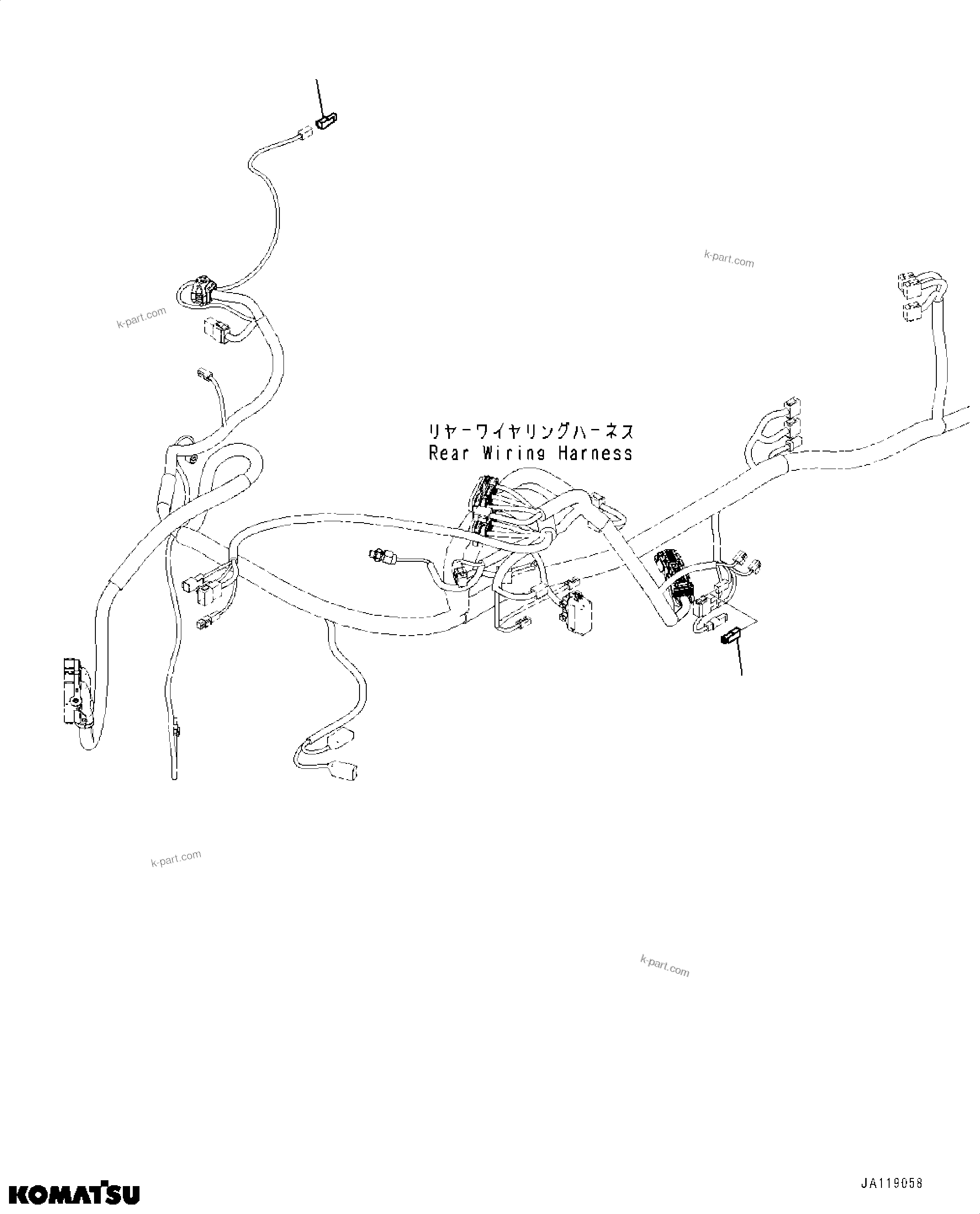 k-part.com

k-part.com

リヤーワイヤリングハーネス
Rear Wiring Harness

k-part.com

k-part.com

KOMATSU

JA119058