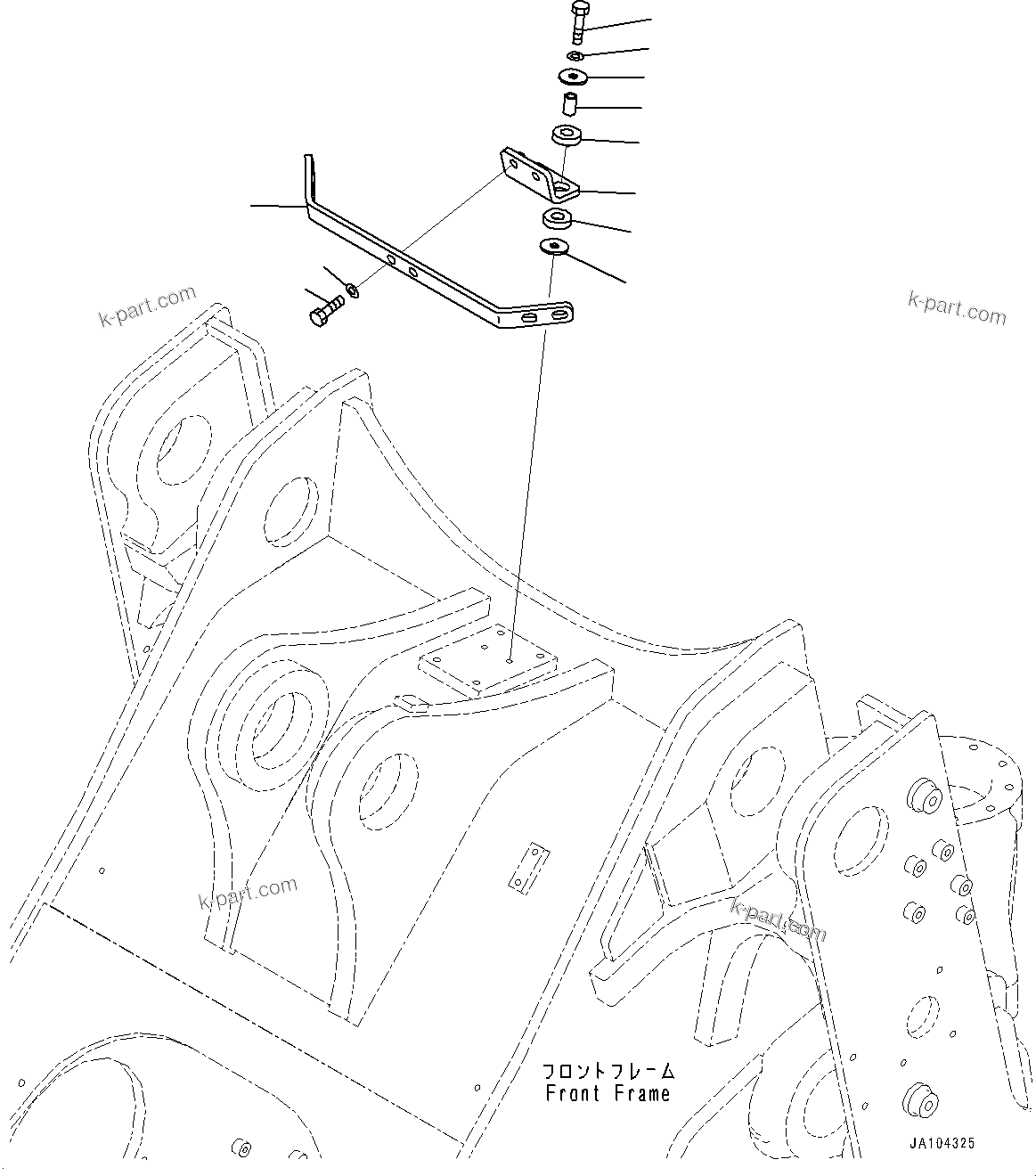 k-part.com

k-part.com

k-part.com

k-part.com

フロントフレーム
Front Frame

JA104325