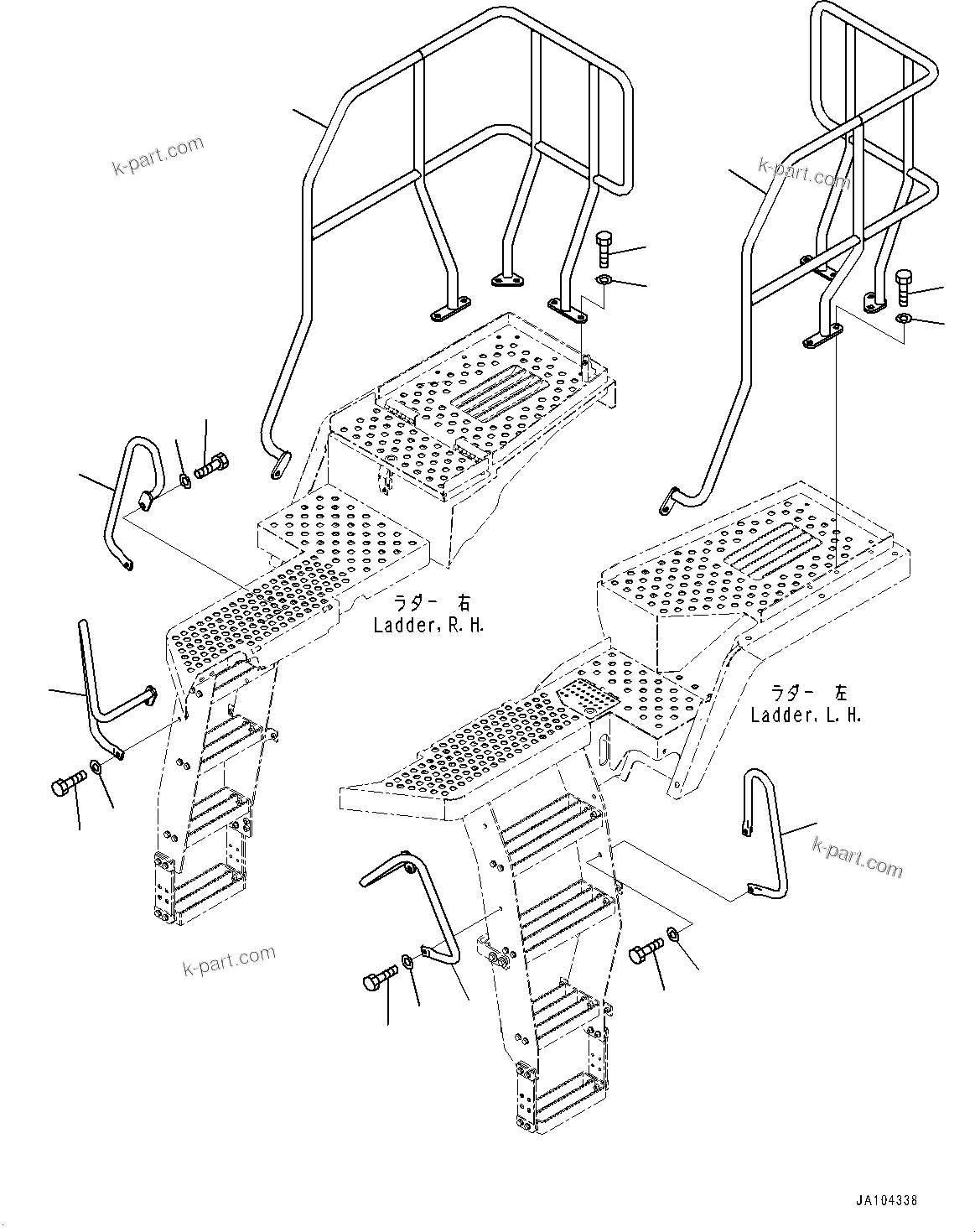 k-part.com

k-part.com

ラダー 右
Ladder, R. H.

ラダー 左
Ladder, L. H.

k-part.com

k-part.com

JA104338