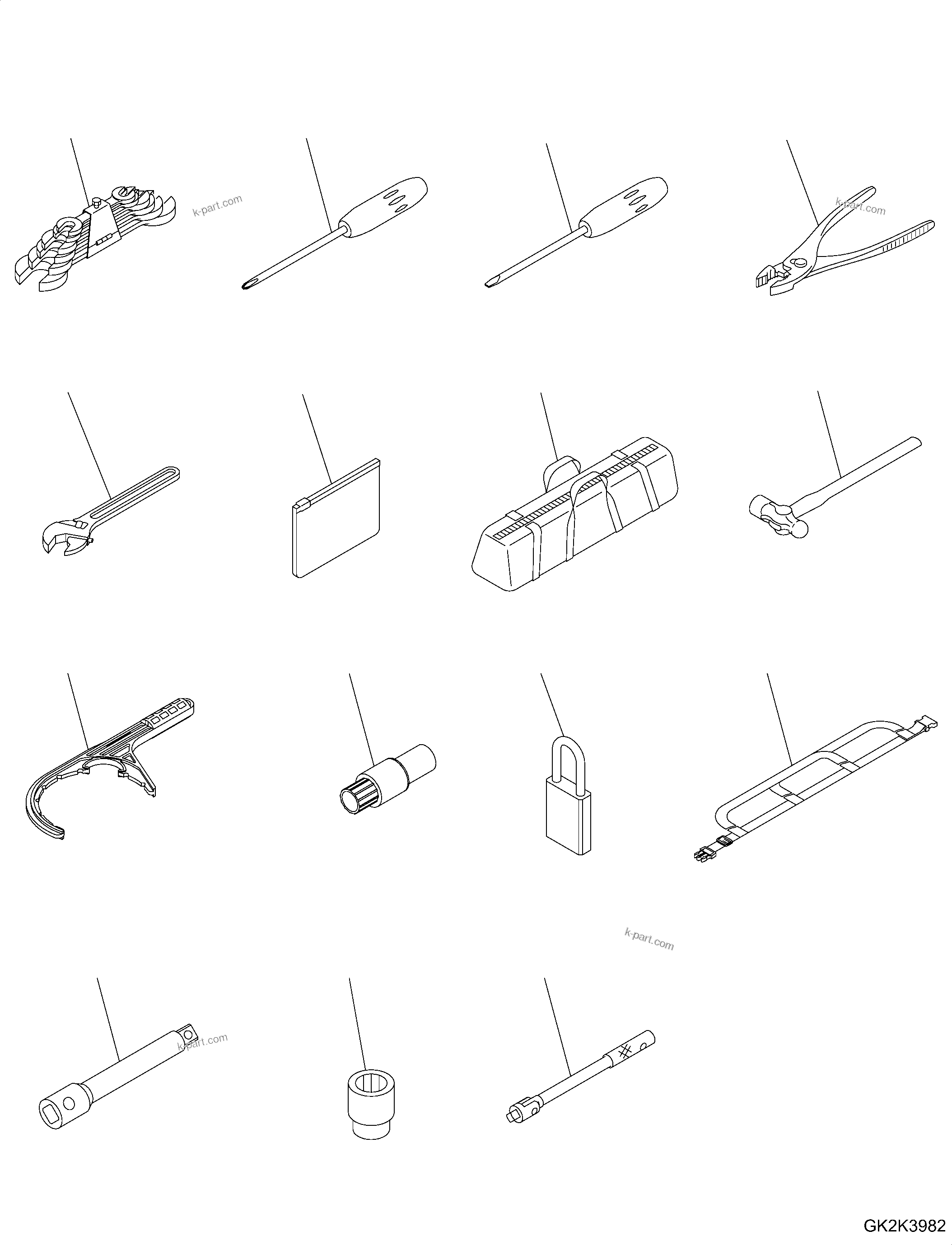 k-part.com

k-part.com

k-part.com

k-part.com

GK2K3982