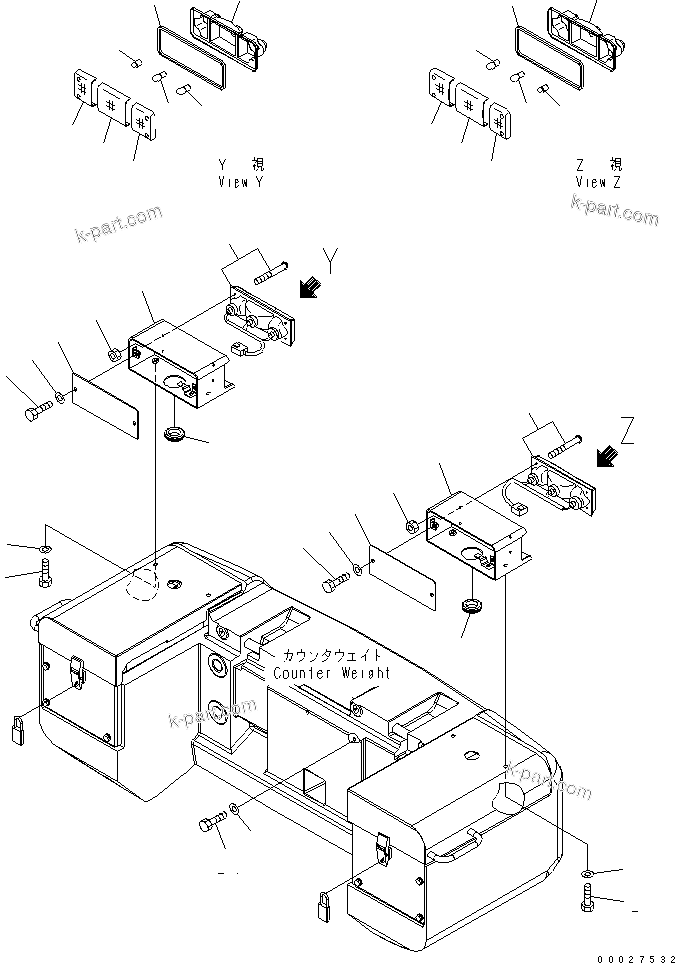 Y 視
View Y

Z 視
View Z

k-part.com

k-part.com

Y

Z

カウンタウェイト
Counter Weight

k-part.com

k-part.com

00027532