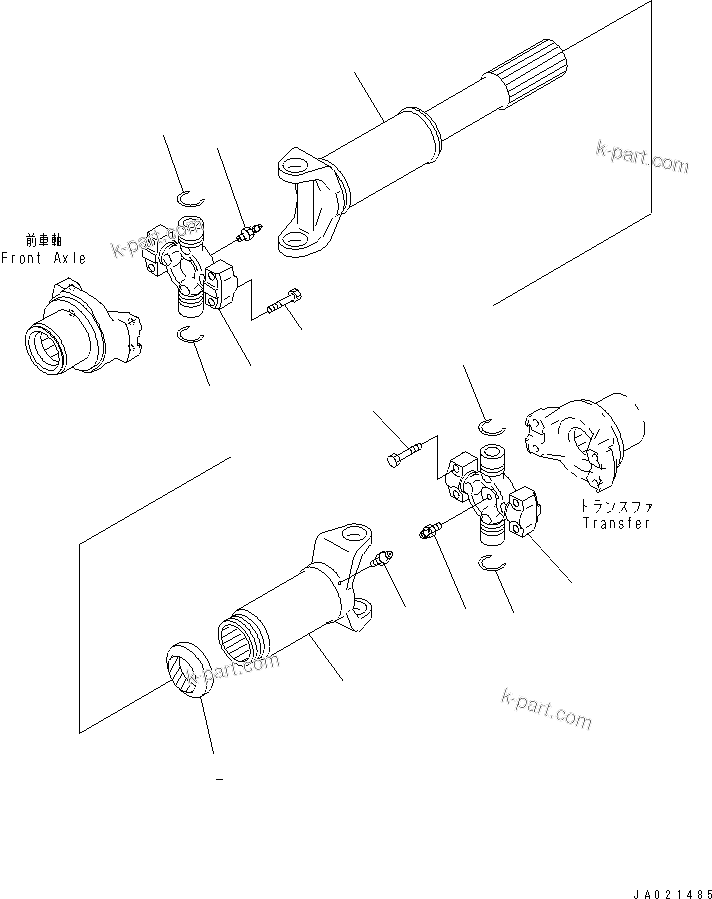 k-part.com

前車軸
Front Axle

k-part.com

トランスファ
Transfer

k-part.com

k-part.com

JA021485