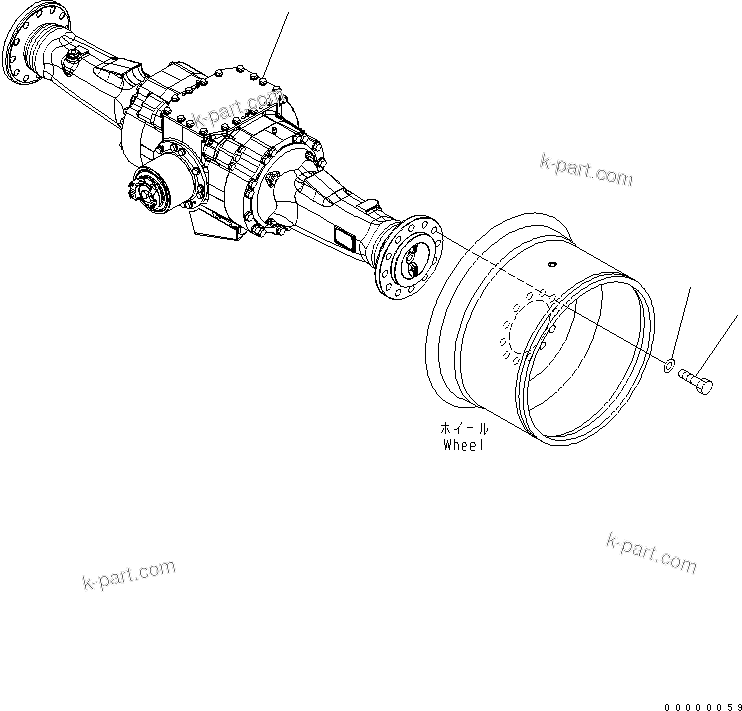 k-part.com

k-part.com

ホイール
Wheel

k-part.com

k-part.com

00000059