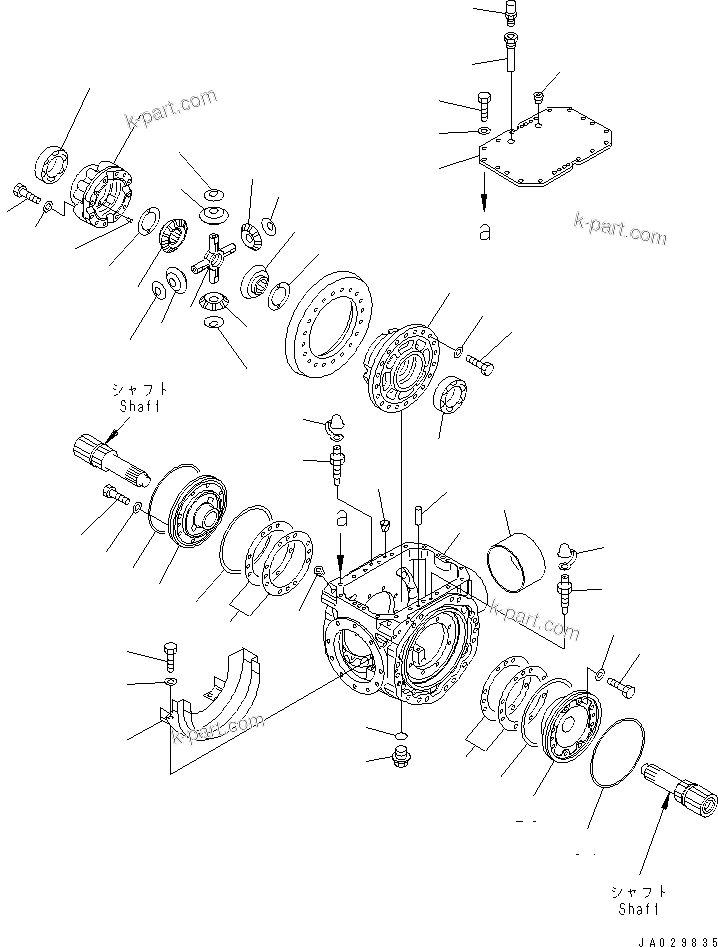 k-part.com

k-part.com

a

シャフト
Shaft

a

k-part.com

k-part.com

シャフト
Shaft

JA029835