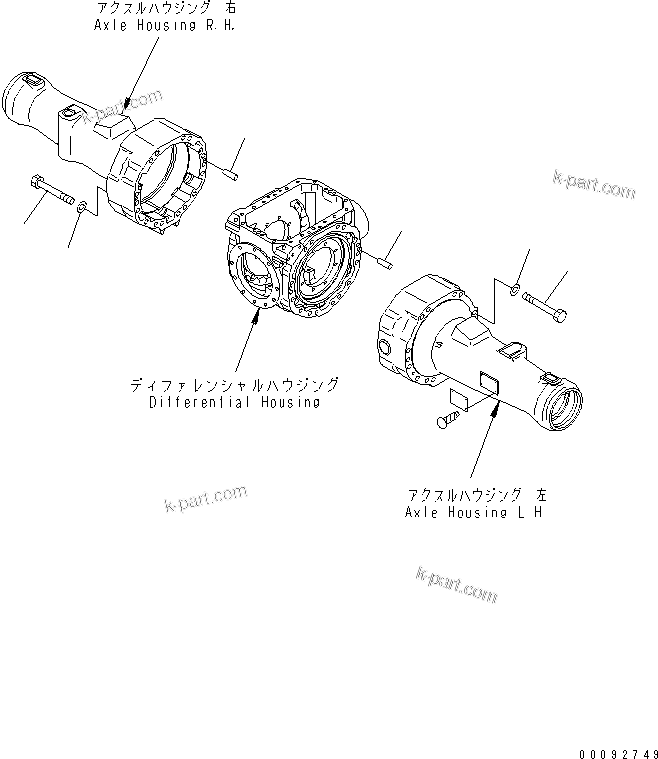 アクスルハウジング 右
Axle Housing R.H.

k-part.com

k-part.com

ディファレンシャルハウジング
Differential Housing

アクスルハウジング 左
Axle Housing L H

k-part.com

k-part.com

00092749