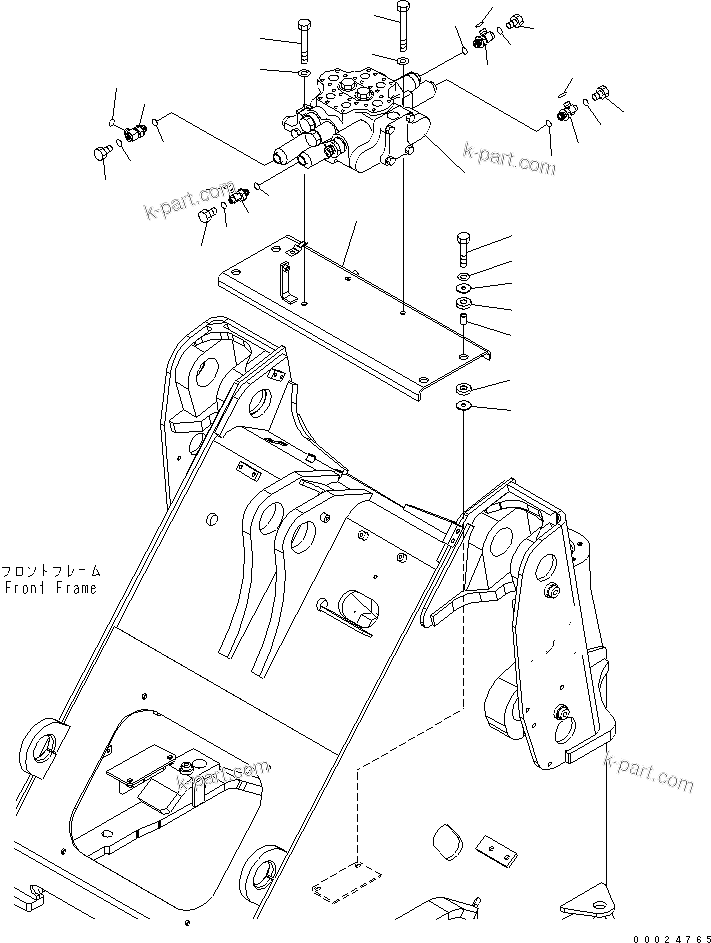 k-part.com

k-part.com

フロントフレーム
Front Frame

k-part.com

k-part.com

00024765