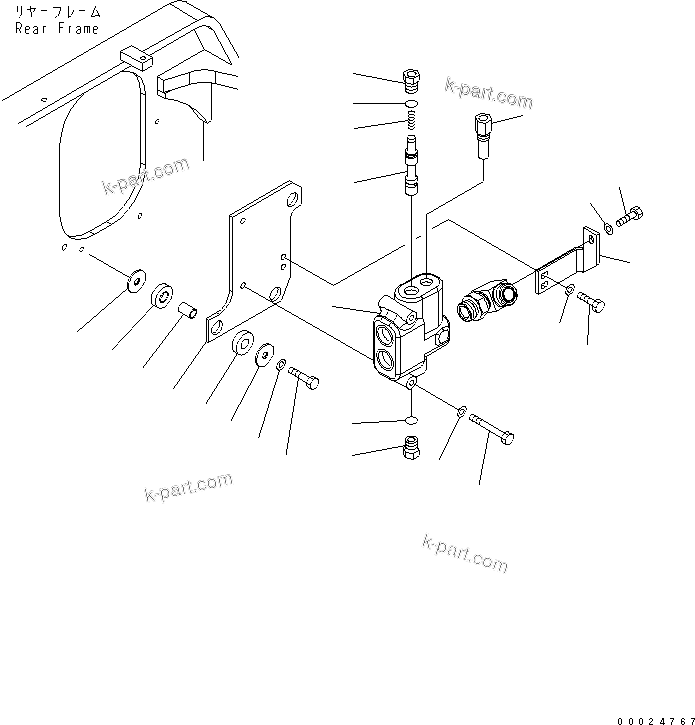 リヤーフレーム
Rear Frame

k-part.com

k-part.com

k-part.com

k-part.com

00024767