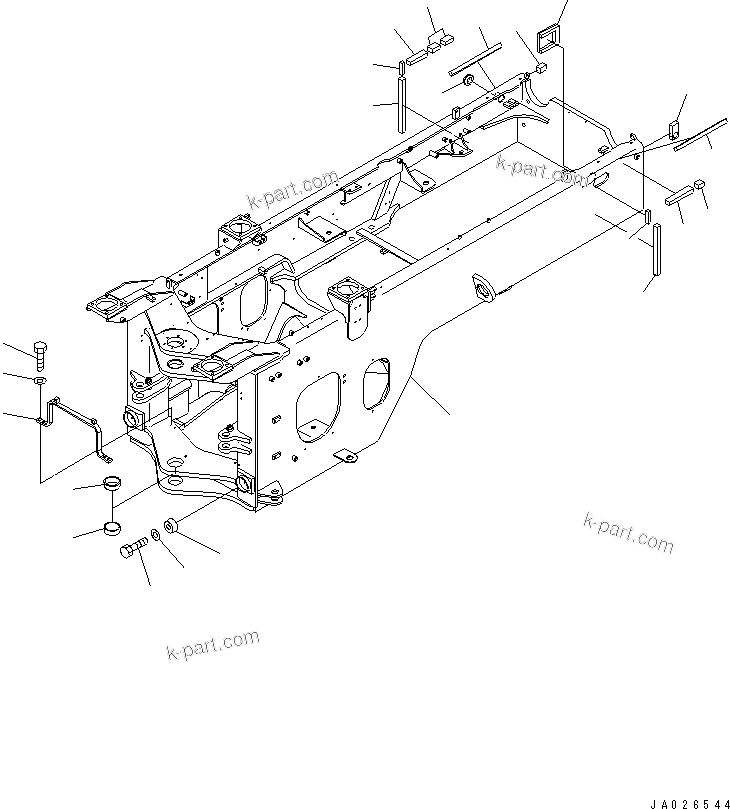 k-part.com
k-part.com
k-part.com
k-part.com
JA026544