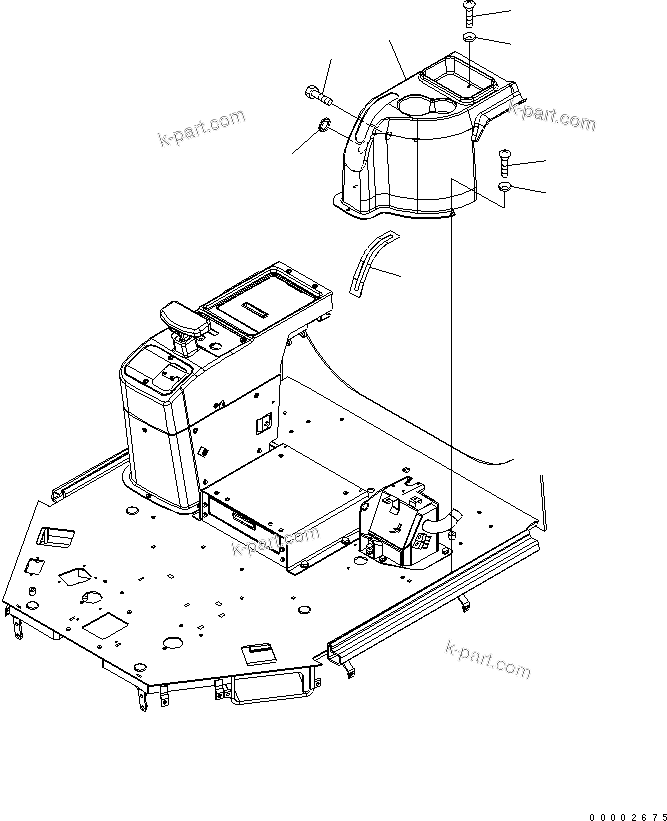 k-part.com
k-part.com
k-part.com
k-part.com
00002675