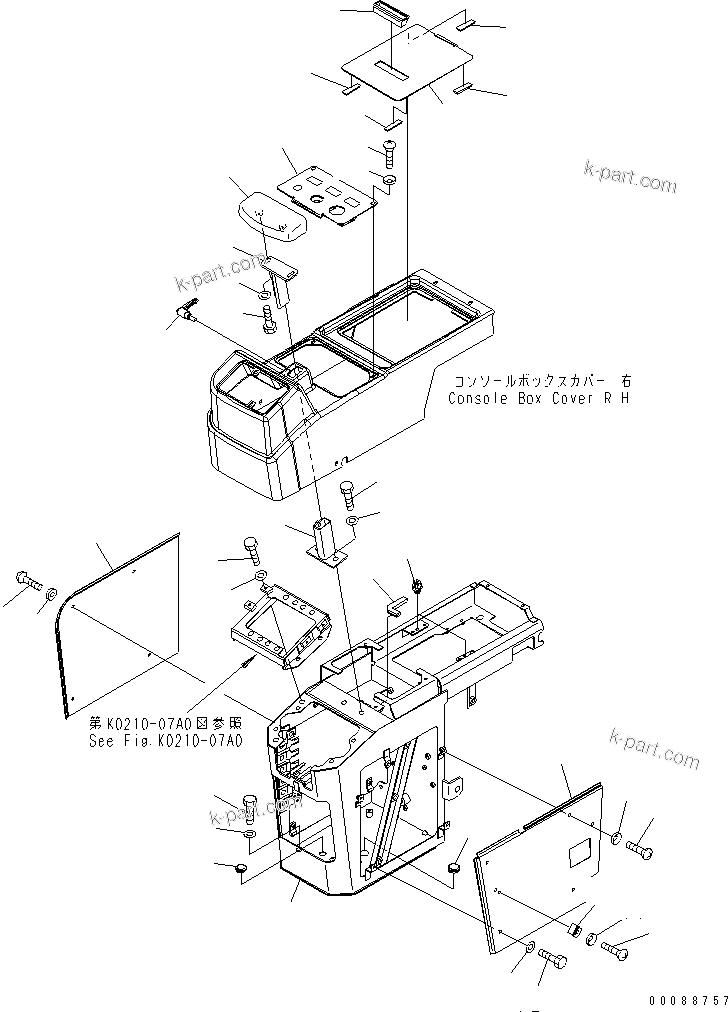 k-part.com

k-part.com

コンソールボックスカバー 右
Console Box Cover R H

第K0210-07A0図参照
See Fig.K0210-07A0

k-part.com

k-part.com

00088757