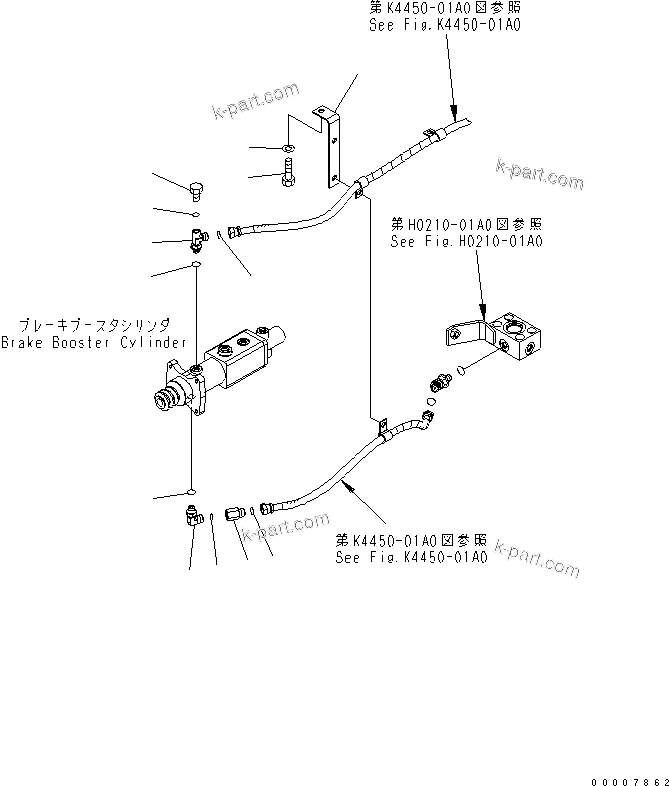 第K4450-01A0図参照
See Fig.K4450-01A0

k-part.com

k-part.com

第H0210-01A0図参照
See Fig.H0210-01A0

ブレーキブースタシリンダ
Brake Booster Cylinder

k-part.com

第K4450-01A0図参照
See Fig.K4450-01A0

k-part.com

00007862