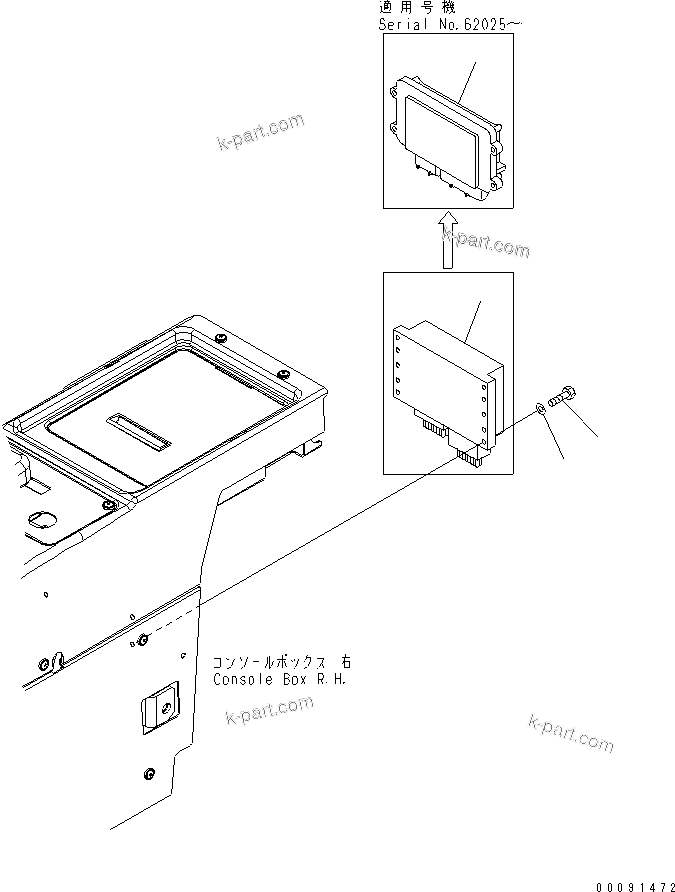 適用号機
Serial No.62025~

k-part.com

k-part.com

コンソールボックス 右
Console Box R.H.

k-part.com

k-part.com

00091472