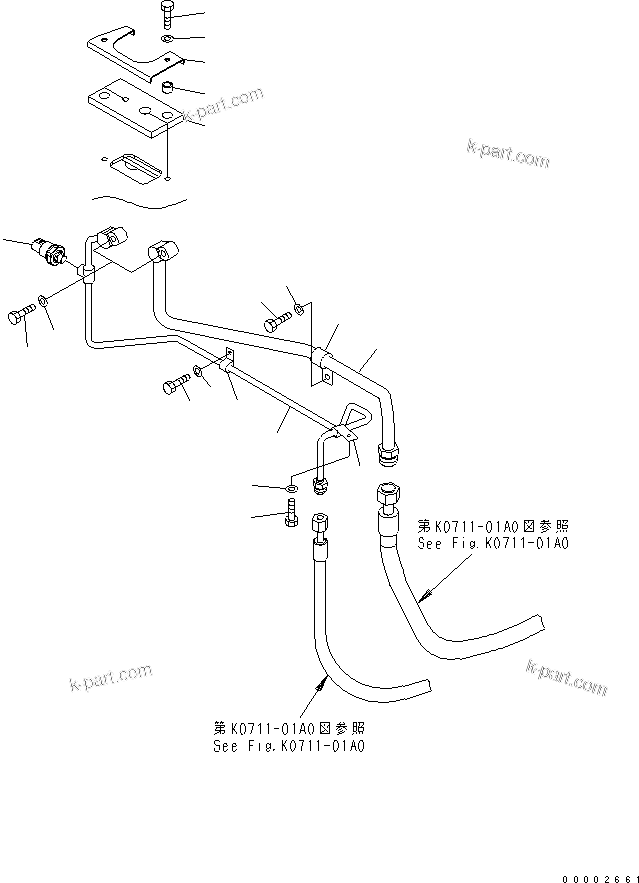 k-part.com

k-part.com

第K0711-01A0図参照
See Fig.K0711-01A0

k-part.com

k-part.com

第K0711-01A0図参照
See Fig.K0711-01A0

00002661