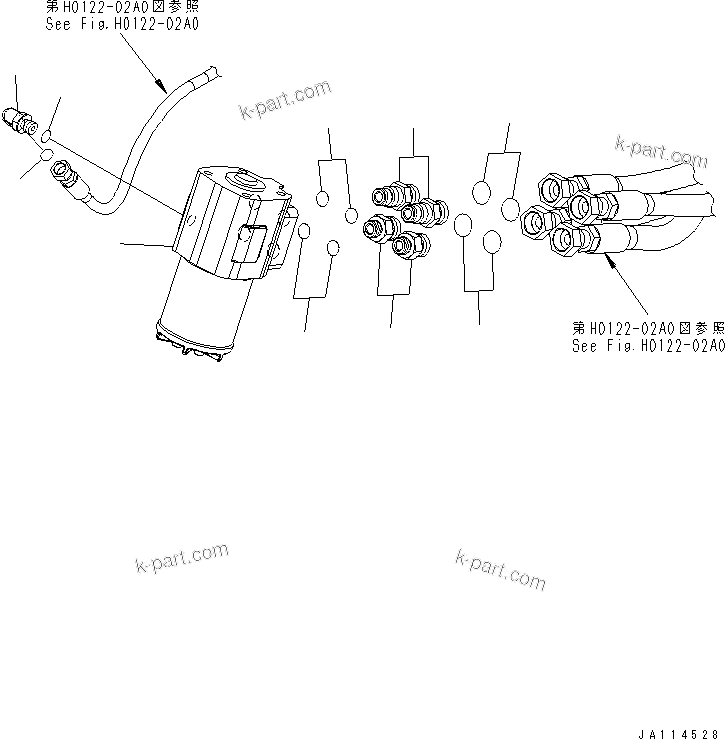 第H0122-02A0図参照
See Fig.H0122-02A0

k-part.com

k-part.com

第H0122-02A0図参照
See Fig.H0122-02A0

k-part.com

k-part.com

JA114528