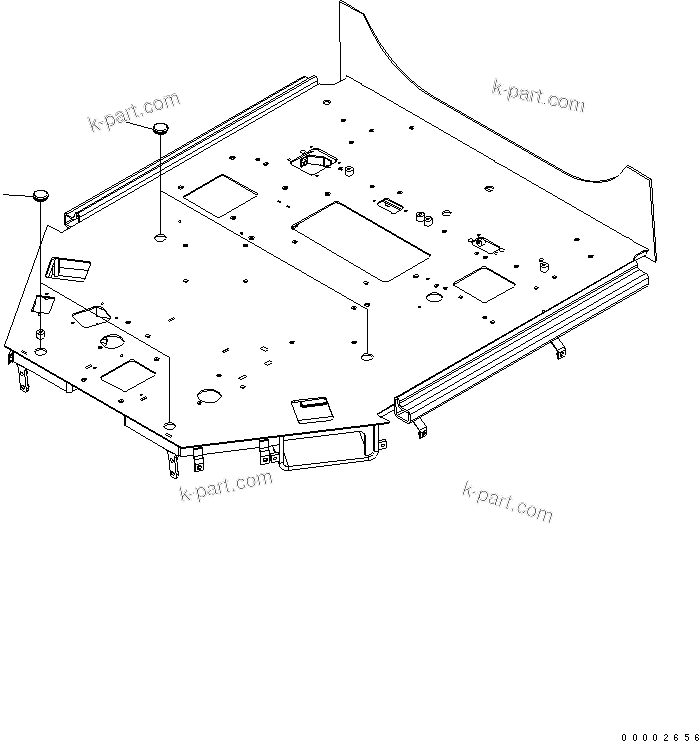 k-part.com
k-part.com
k-part.com
k-part.com
00002656