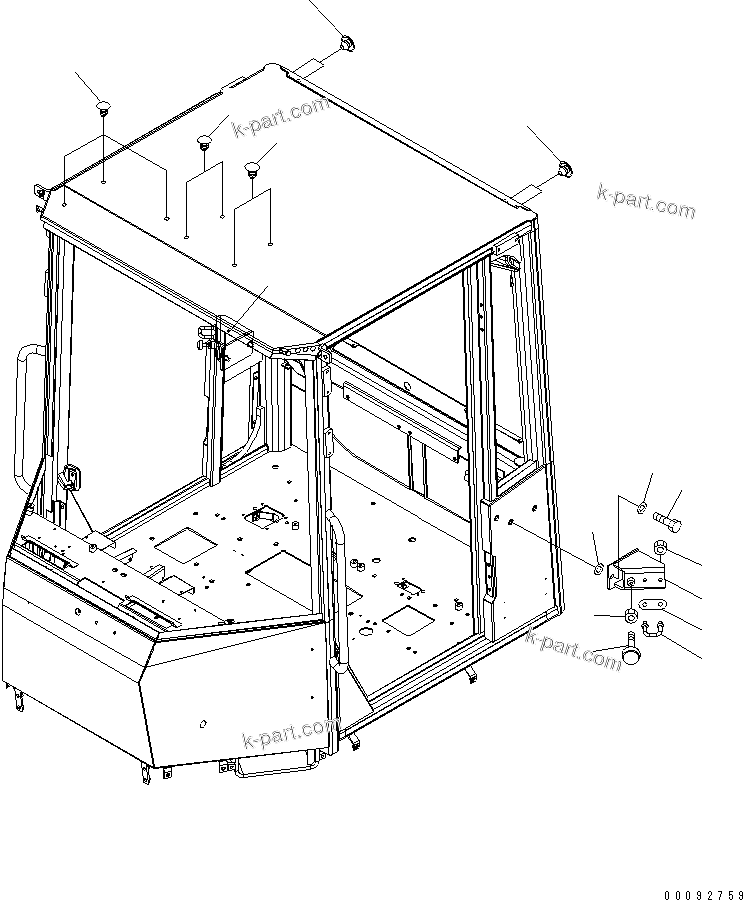 k-part.com

k-part.com

k-part.com

k-part.com

00092759