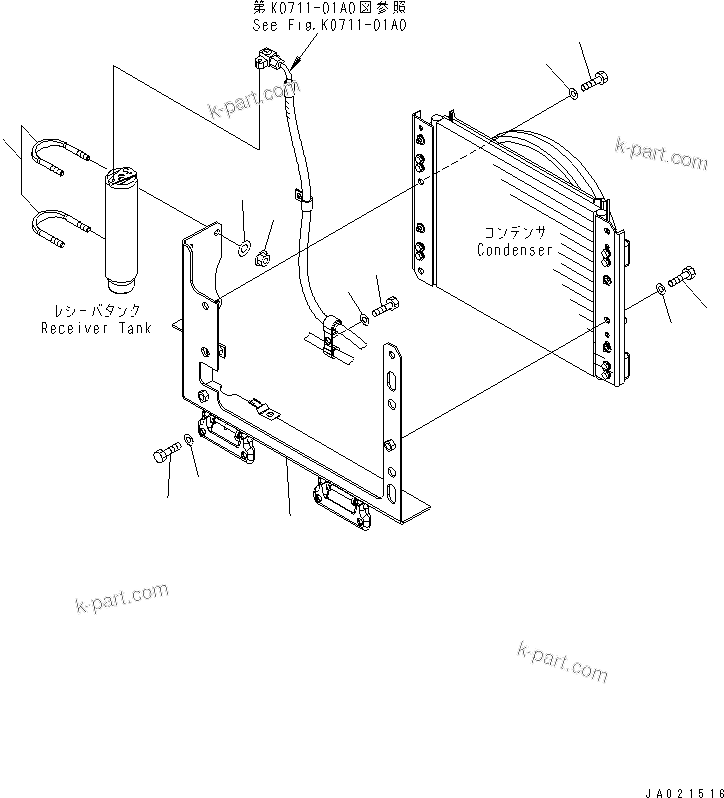 第K0711-01A0図参照
See Fig.K0711-01A0

k-part.com

k-part.com

コンデンサ
Condenser

レシーバタンク
Receiver Tank

k-part.com

k-part.com

JA021516