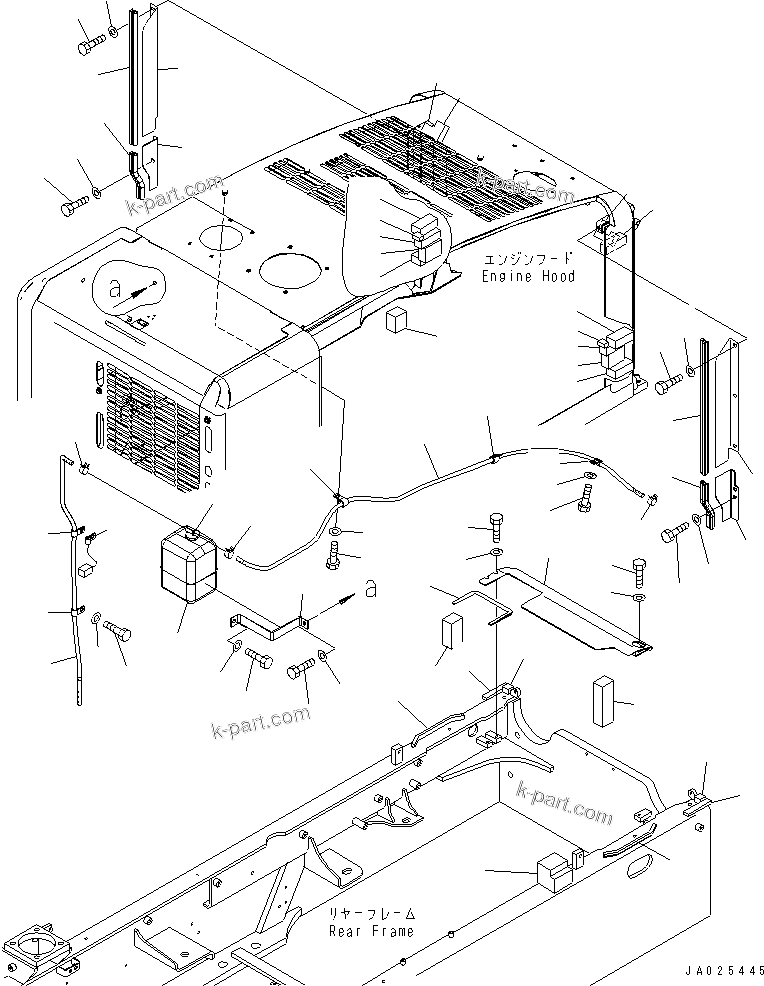 k-part.com
k-part.com
エンジンフード
Engine Hood
a
a
k-part.com
k-part.com
リヤーフレーム
Rear Frame
JA025445