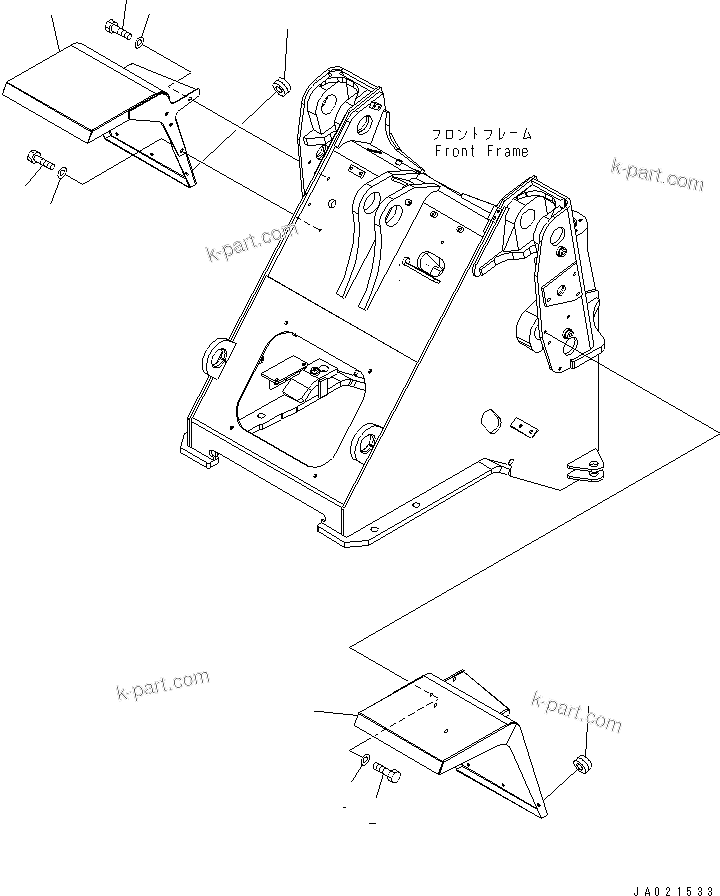 フロントフレーム
Front Frame

k-part.com

k-part.com

k-part.com

k-part.com

JA021533