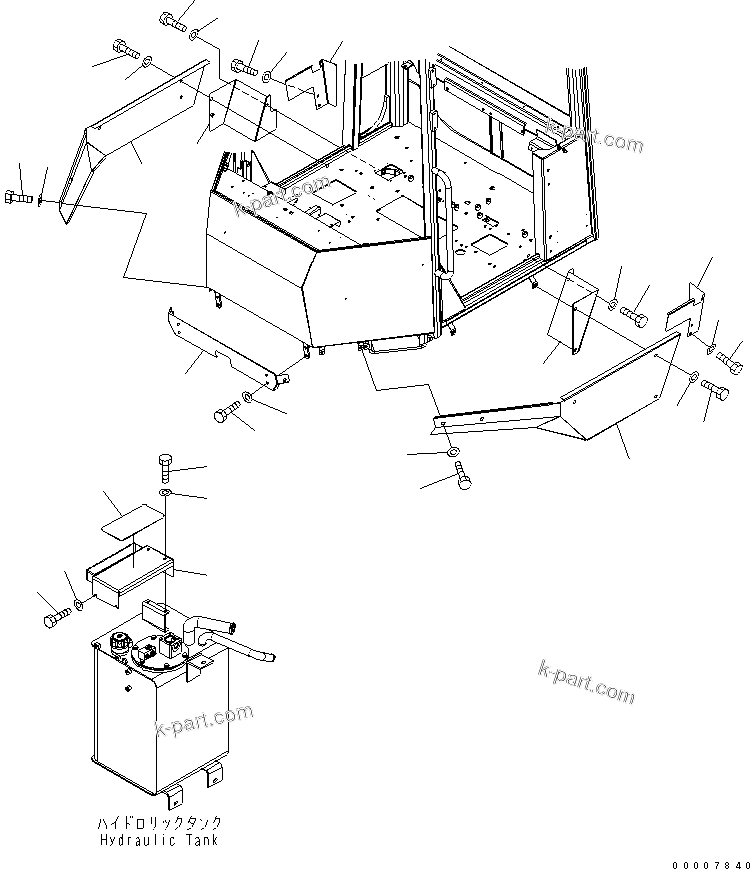 k-part.com

k-part.com

k-part.com

k-part.com

ハイドロリックタンク
Hydraulic Tank

00007840