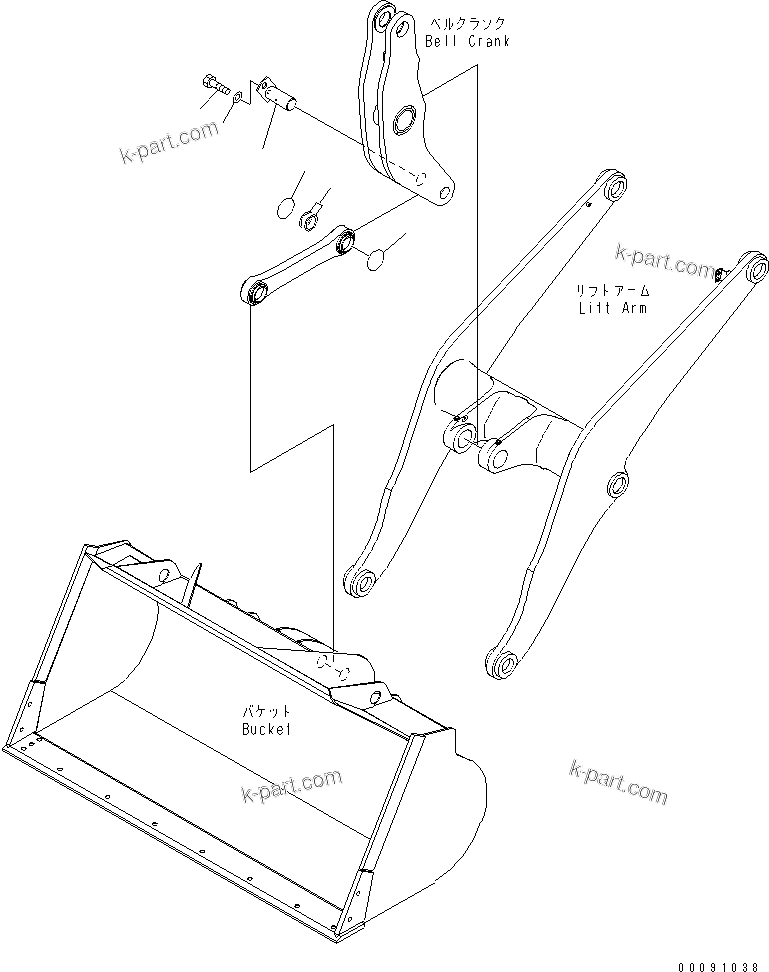 ベルクランク
Bell Crank

k-part.com

k-part.com

リフトアーム
Lift Arm

バケット
Bucket

k-part.com

k-part.com

00091038