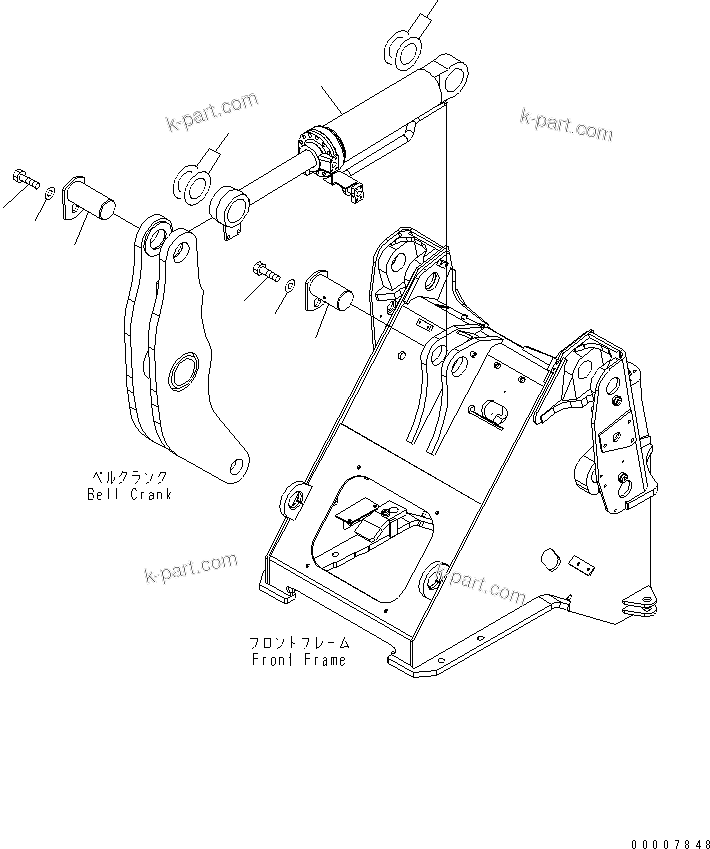 k-part.com

k-part.com

ベルクランク
Bell Crank

k-part.com

k-part.com

フロントフレーム
Front Frame

00007848