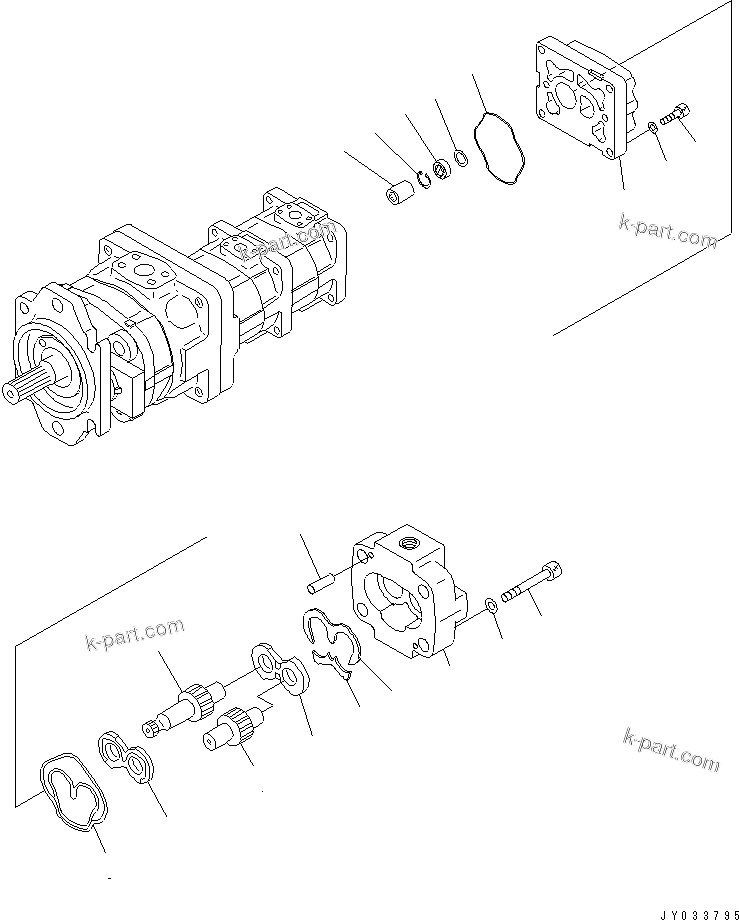 k-part.com

k-part.com

k-part.com

k-part.com

JY033795