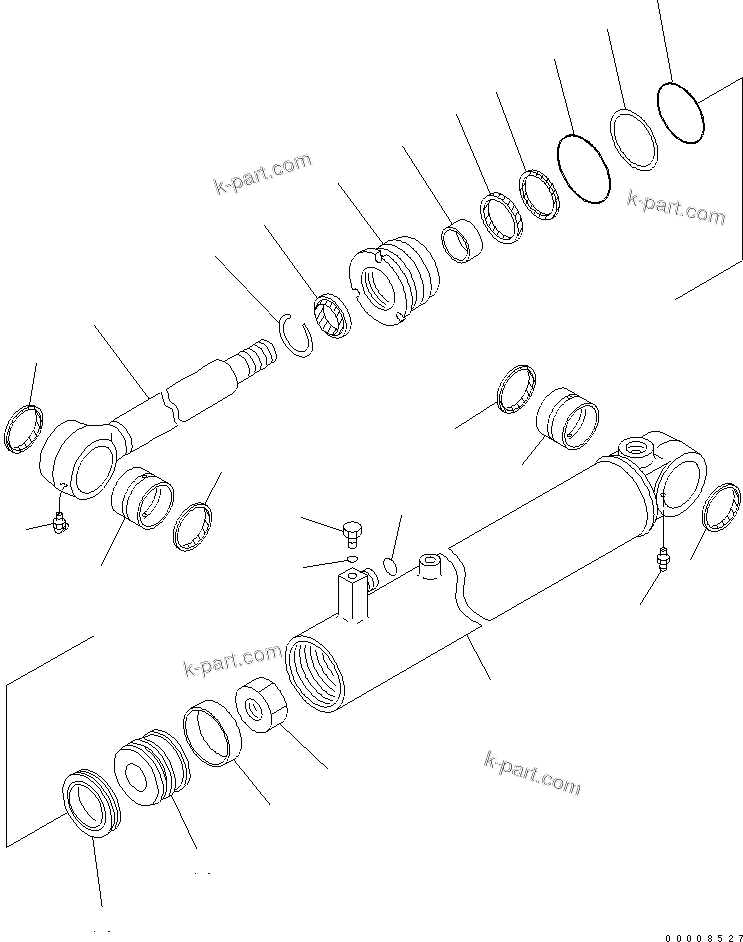 k-part.com

k-part.com

k-part.com

k-part.com

00008527