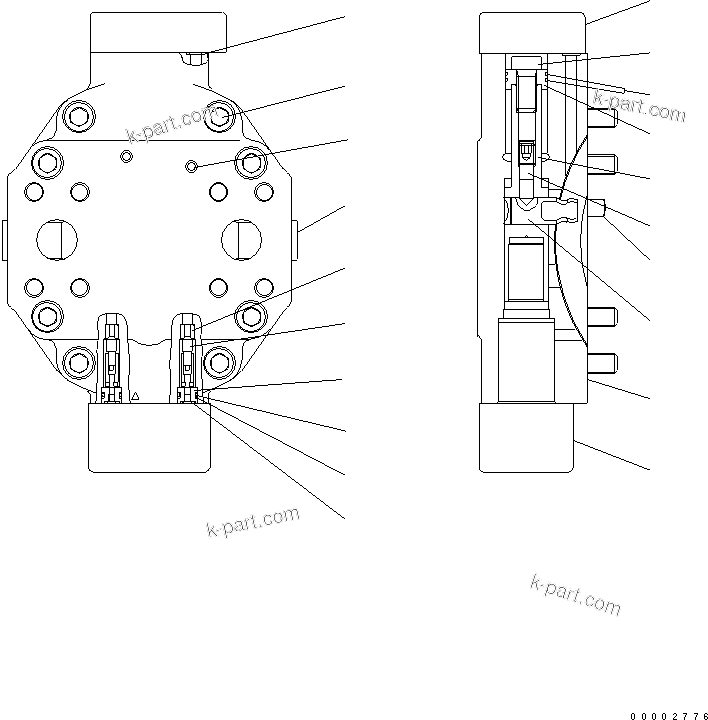 k-part.com

k-part.com

k-part.com

k-part.com

00002776