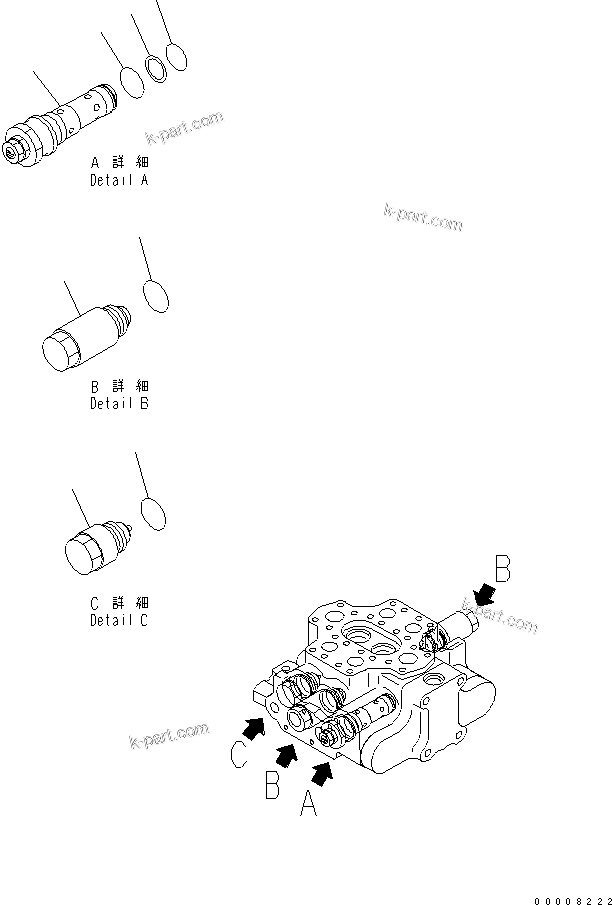 k-part.com
A 詳 細
Detail A

k-part.com

B 詳 細
Detail B

C 詳 細
Detail C

B
k-part.com

k-part.com
C
B
A

00008222