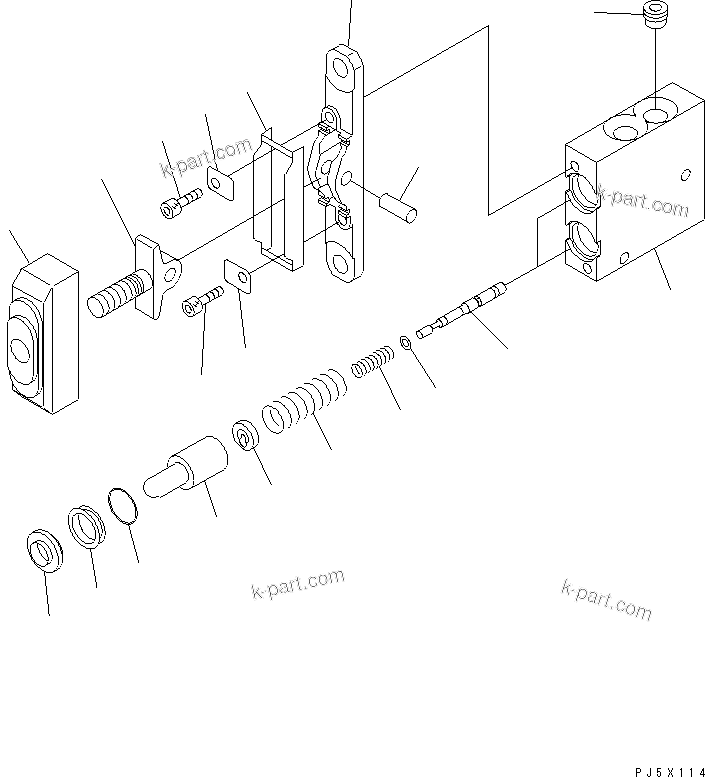 k-part.com

k-part.com

k-part.com

k-part.com

PJ5X114