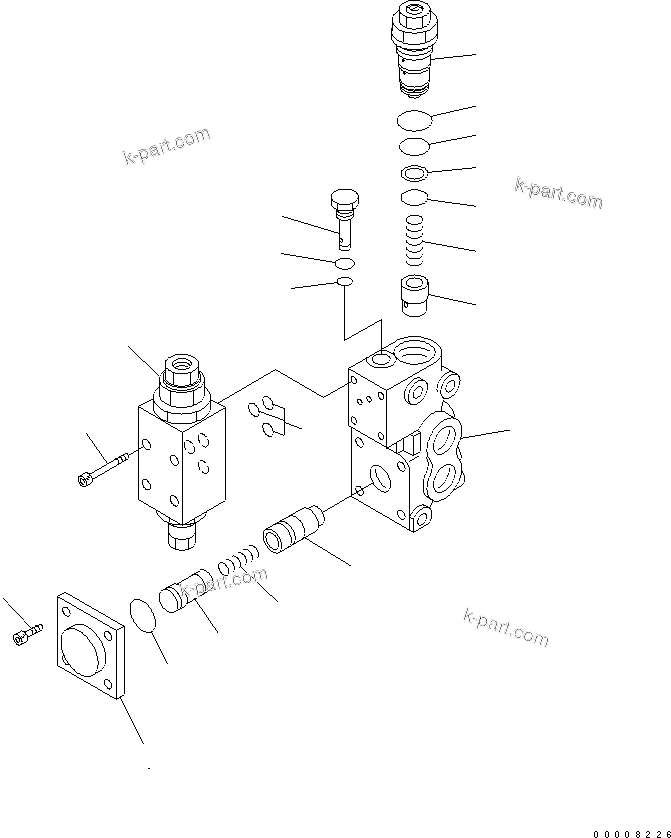 k-part.com

k-part.com

k-part.com

k-part.com

00008226