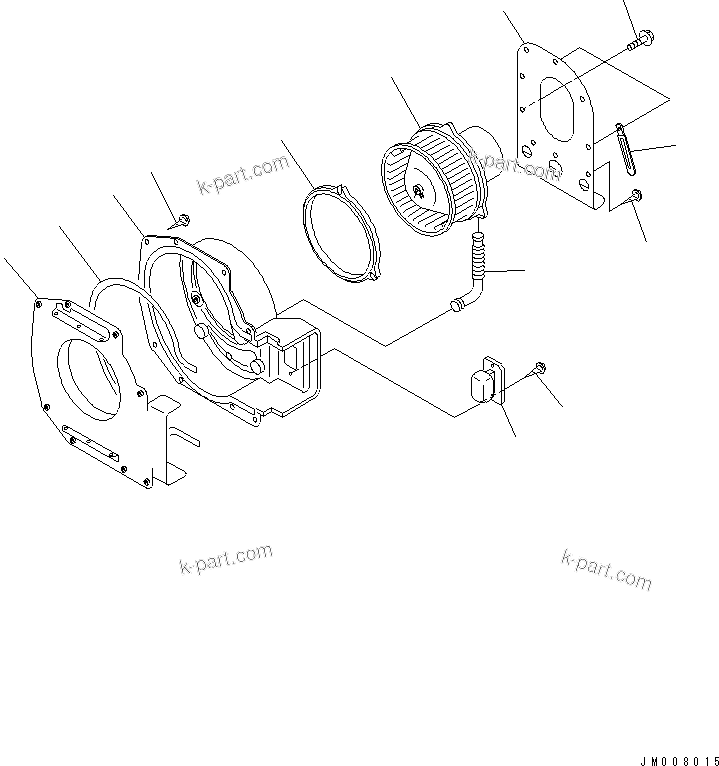 k-part.com

k-part.com

k-part.com

k-part.com

JM008015