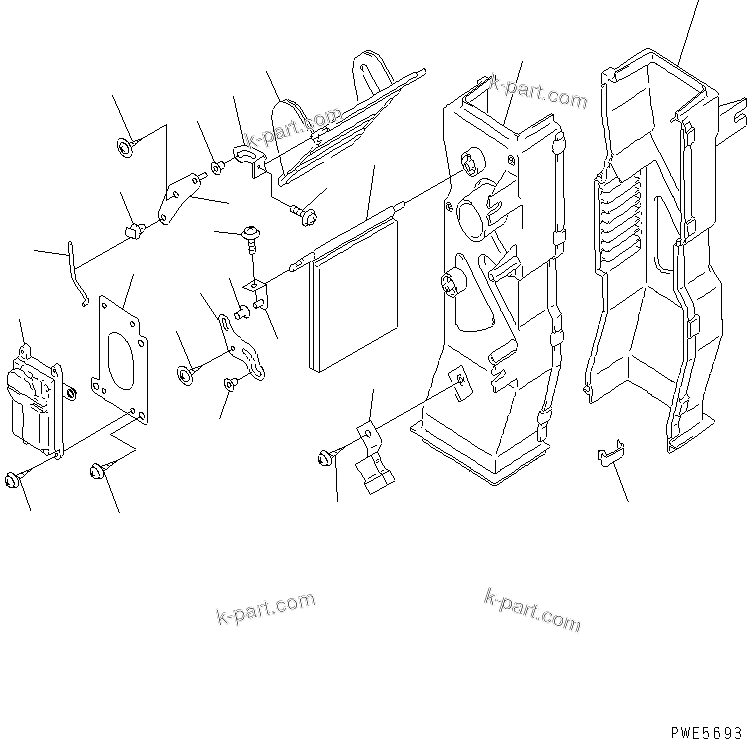 k-part.com

k-part.com

k-part.com

k-part.com

PWE5693