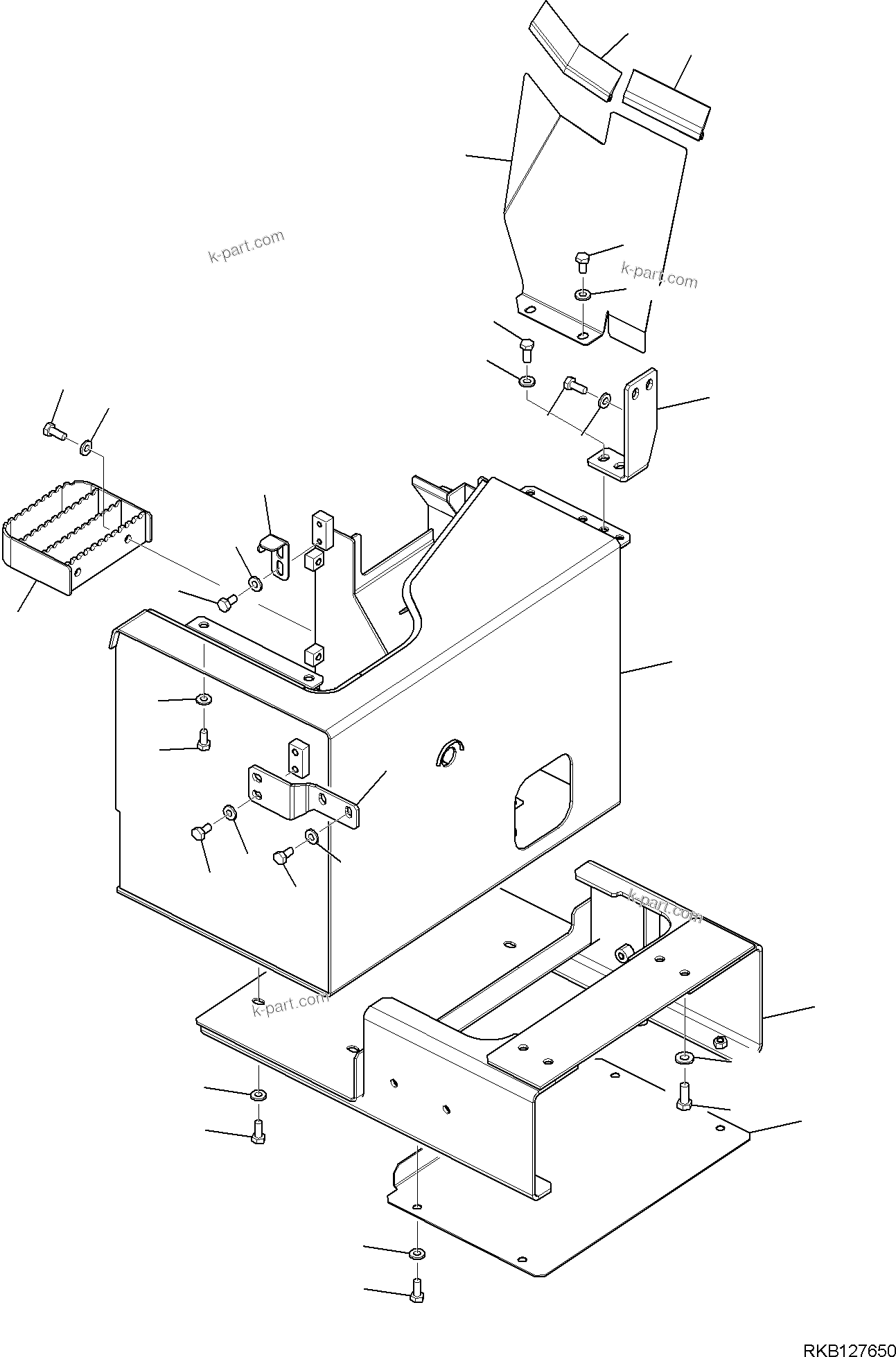 k-part.com
k-part.com
k-part.com
k-part.com
RKB127650