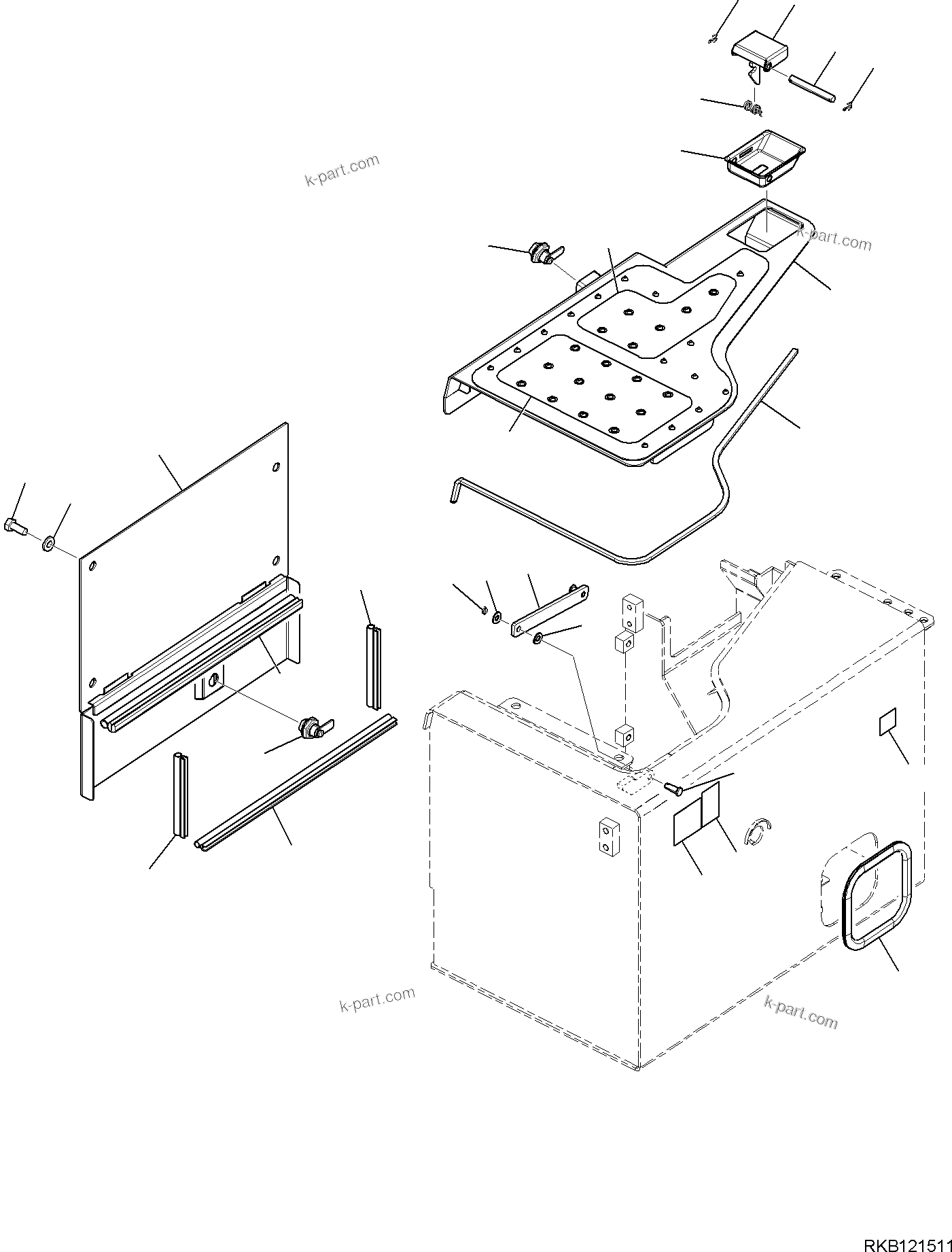 k-part.com

k-part.com

k-part.com

k-part.com

RKB121511