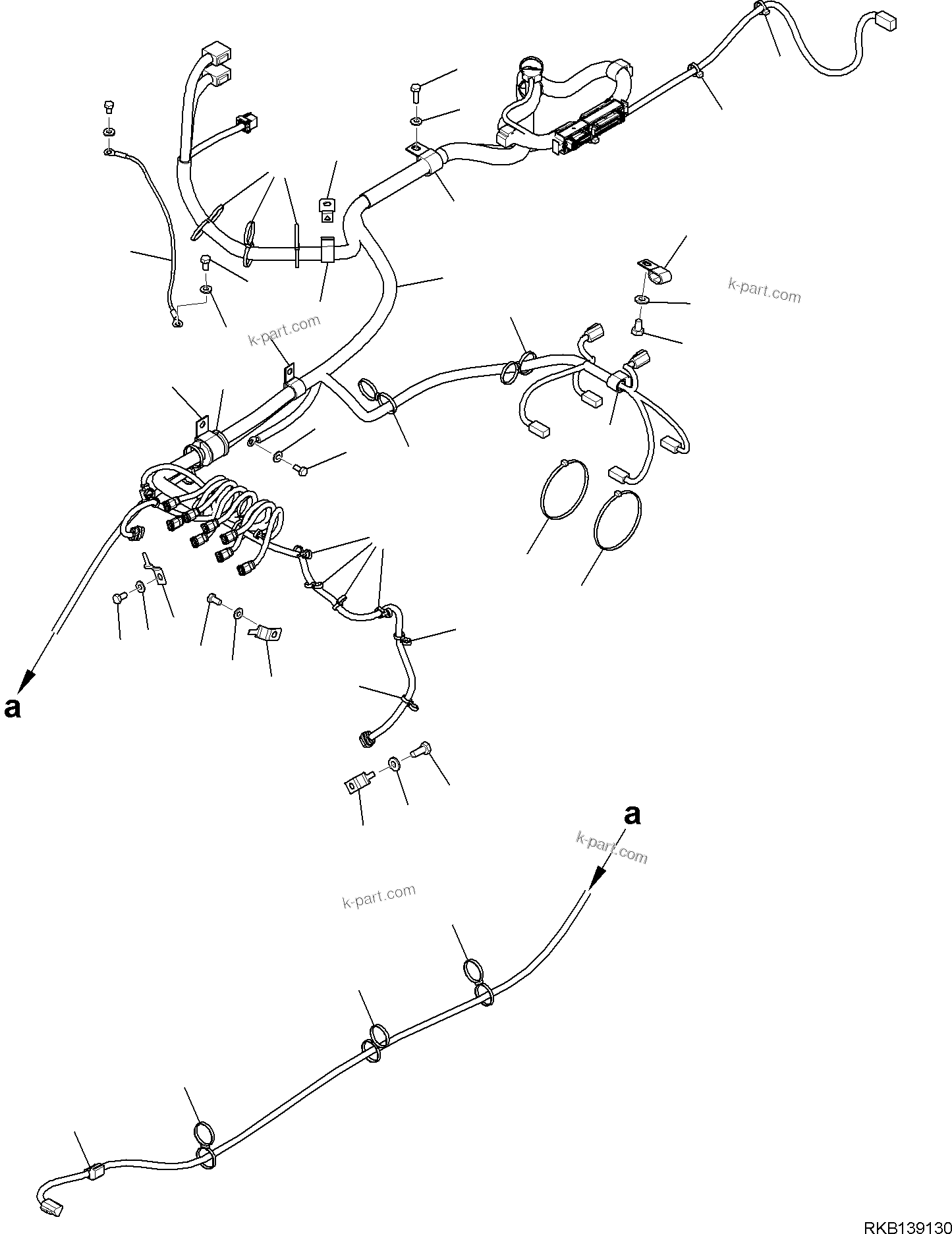 k-part.com

k-part.com

a

a

k-part.com

k-part.com

RKB139130