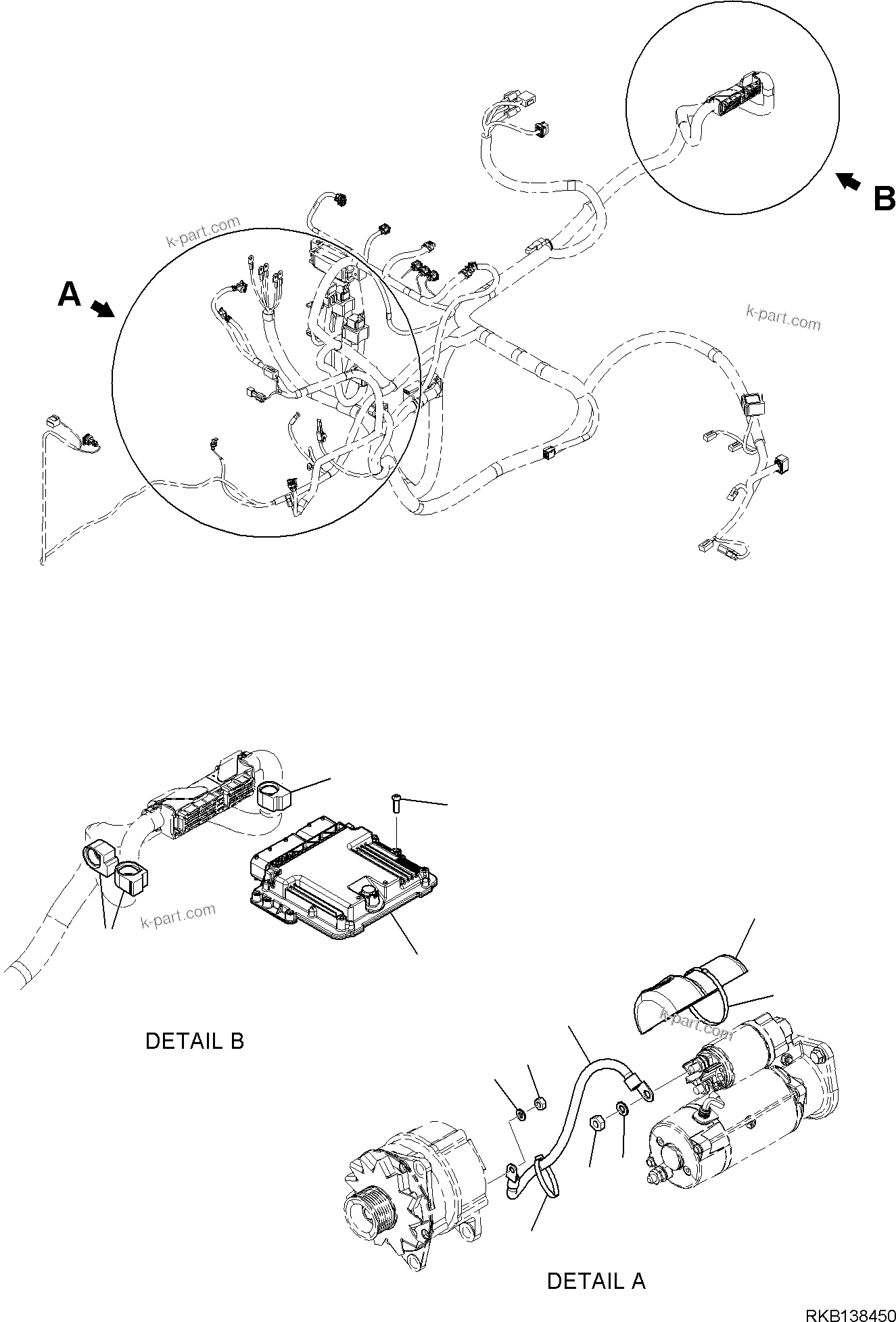 B

k-part.com

A

k-part.com

k-part.com

DETAIL B

k-part.com

DETAIL A

RKB138450