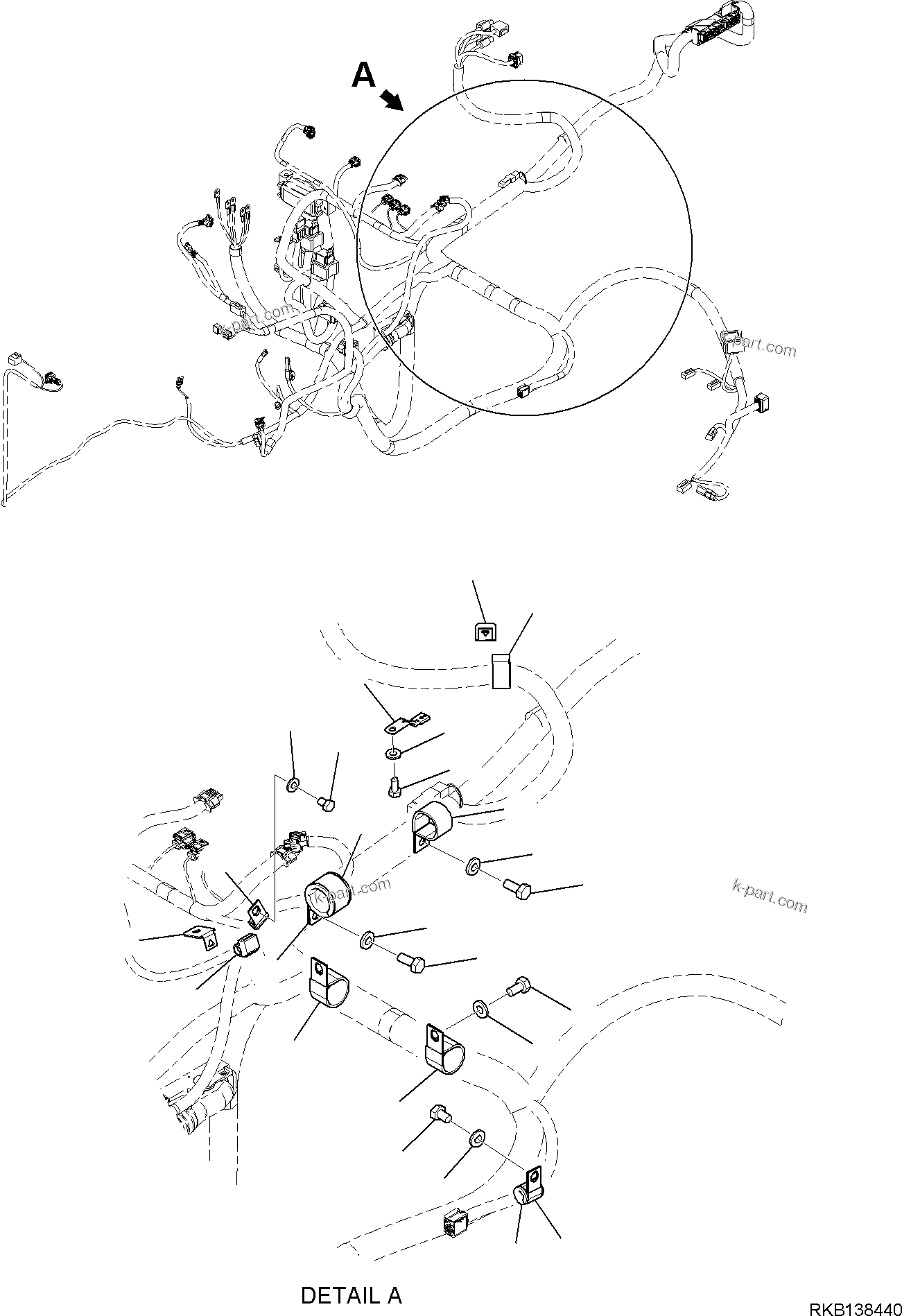 A

k-part.com

k-part.com

k-part.com

k-part.com

DETAIL A

RKB138440